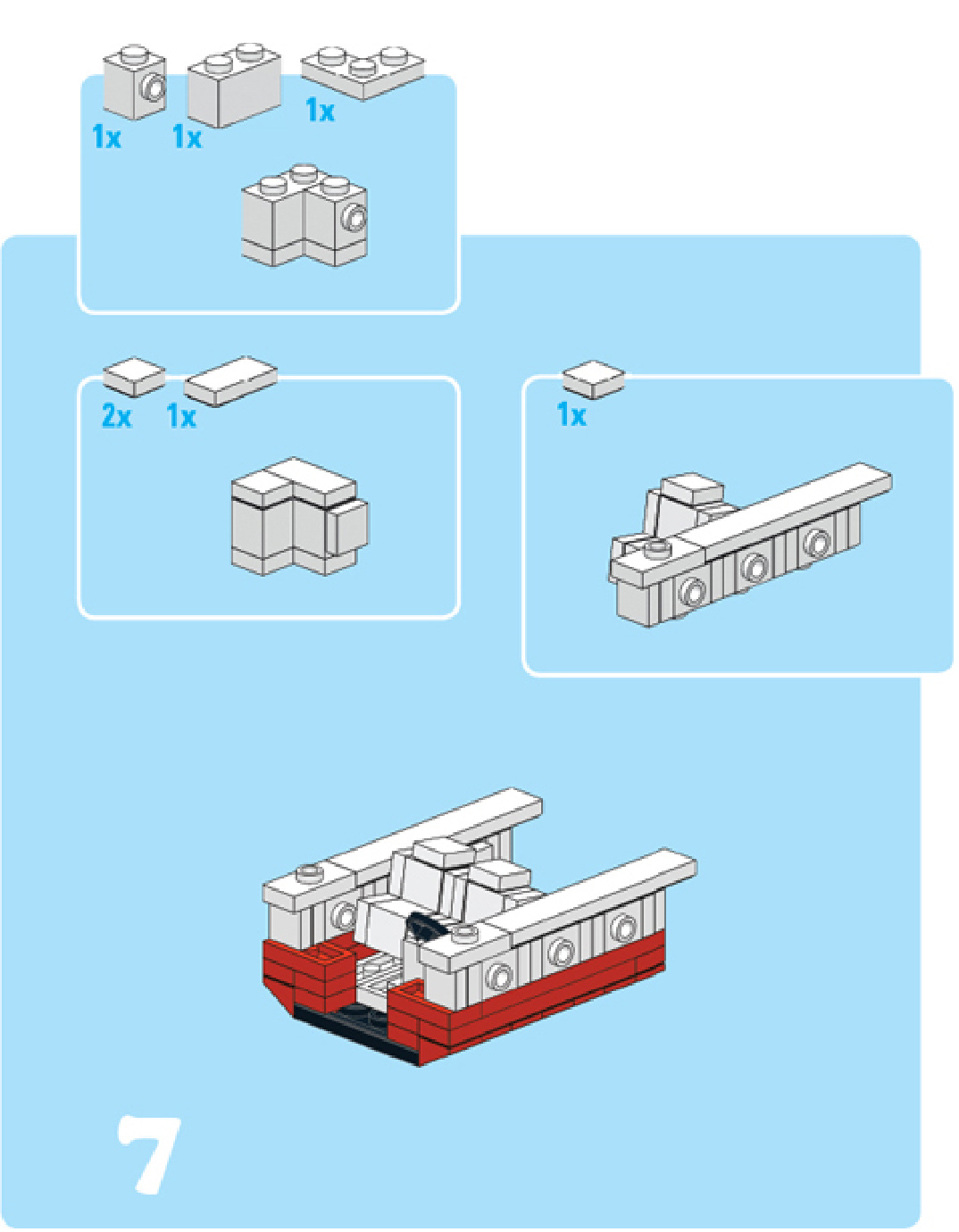 1x 1x 1x

2x 1x

1x

7