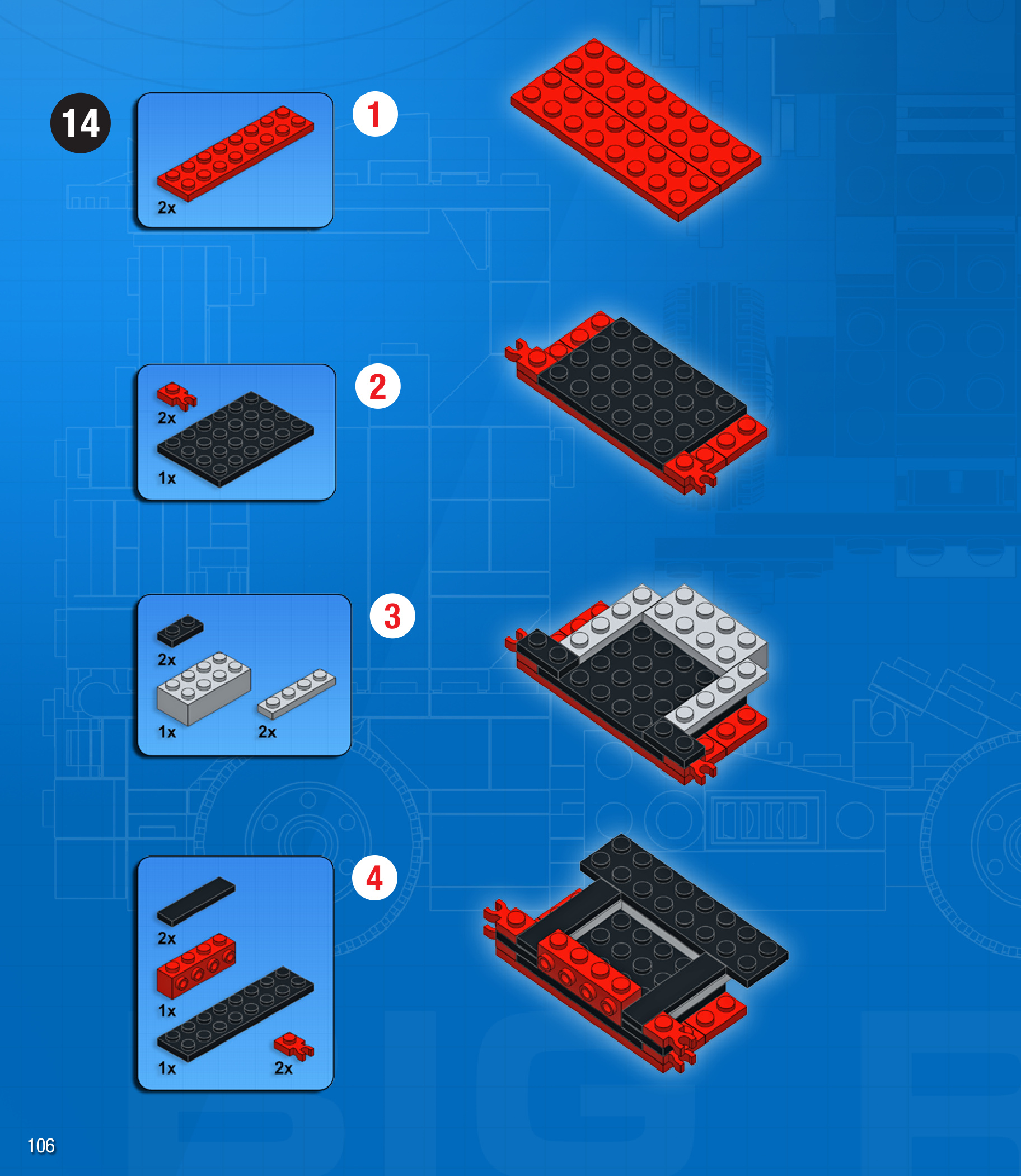 14

2x

1

2x

1x

2

2x

1x

2x

3

2x

1x

1x

2x

4

106