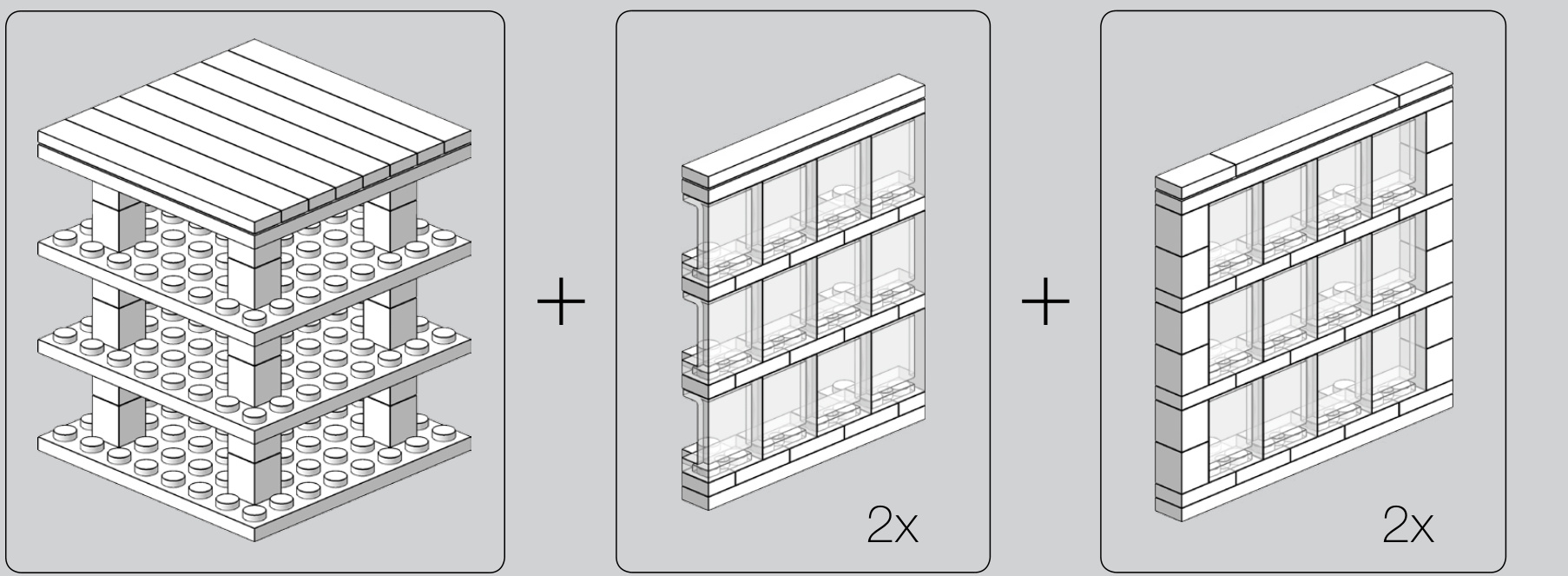 +

2x

+

2x