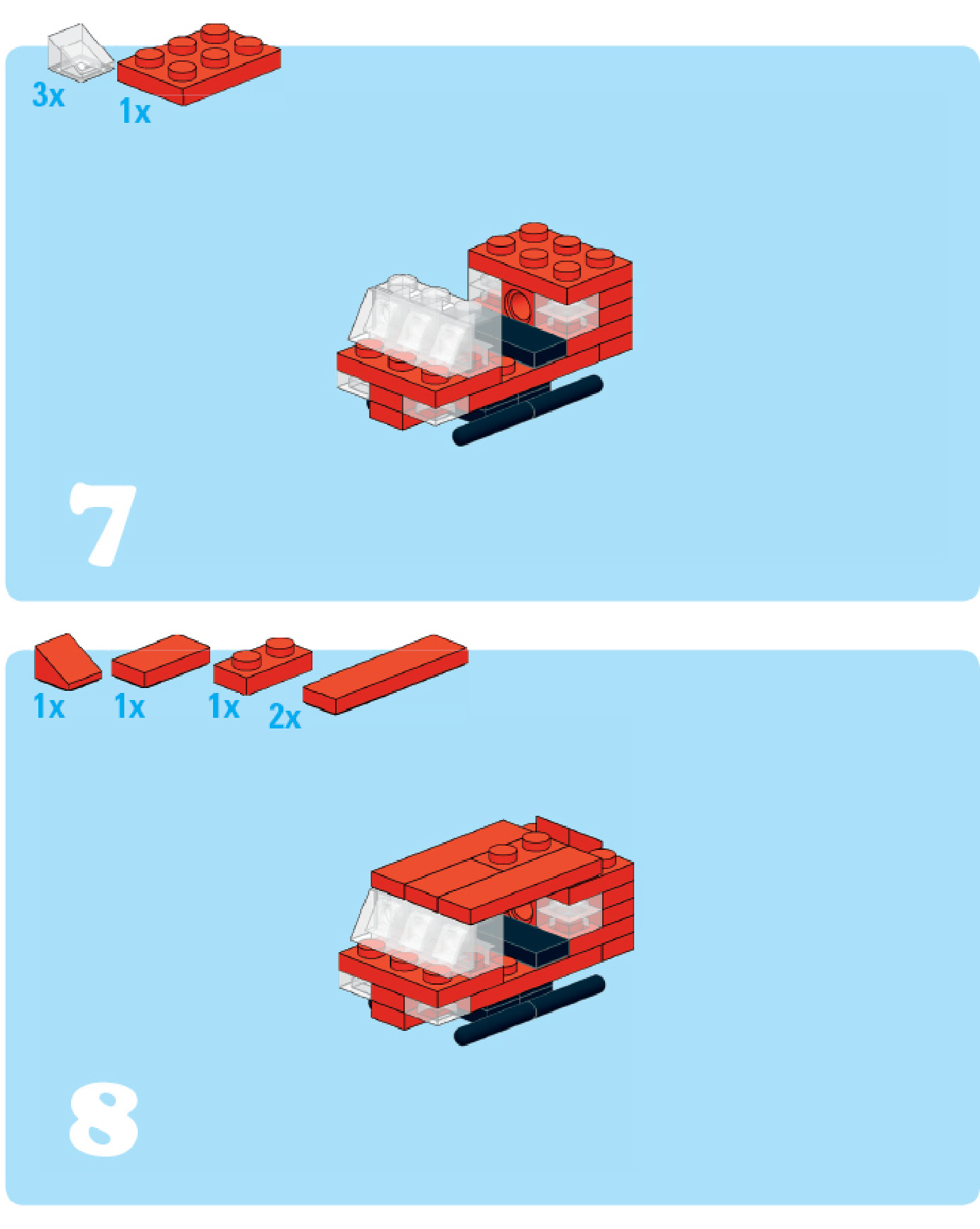 3x 1x

7

1x 1x 1x 2x

8