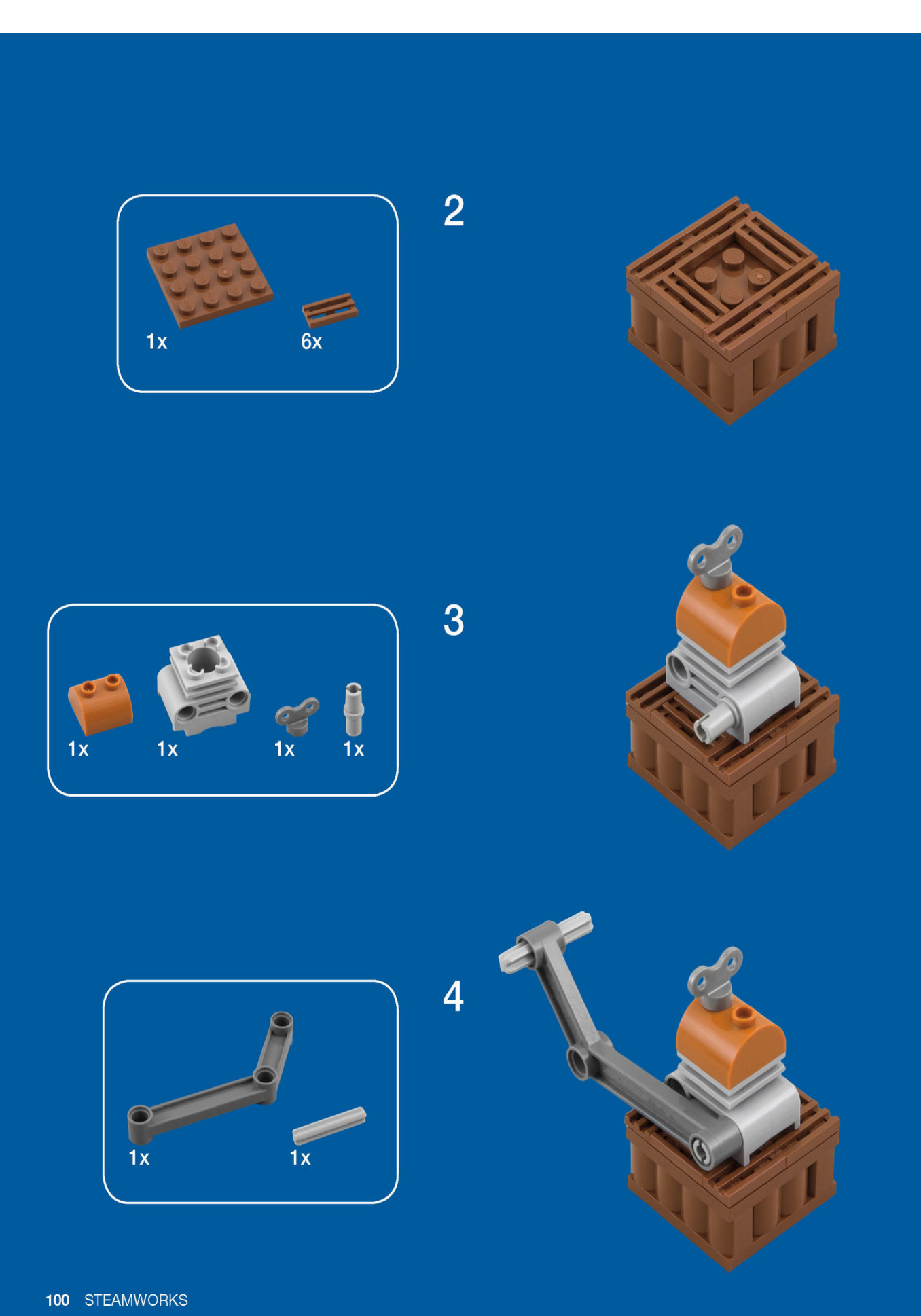 1x 6x

2

1x 1x 1x 1x

3

1x 1x

4

100 STEAMWORKS