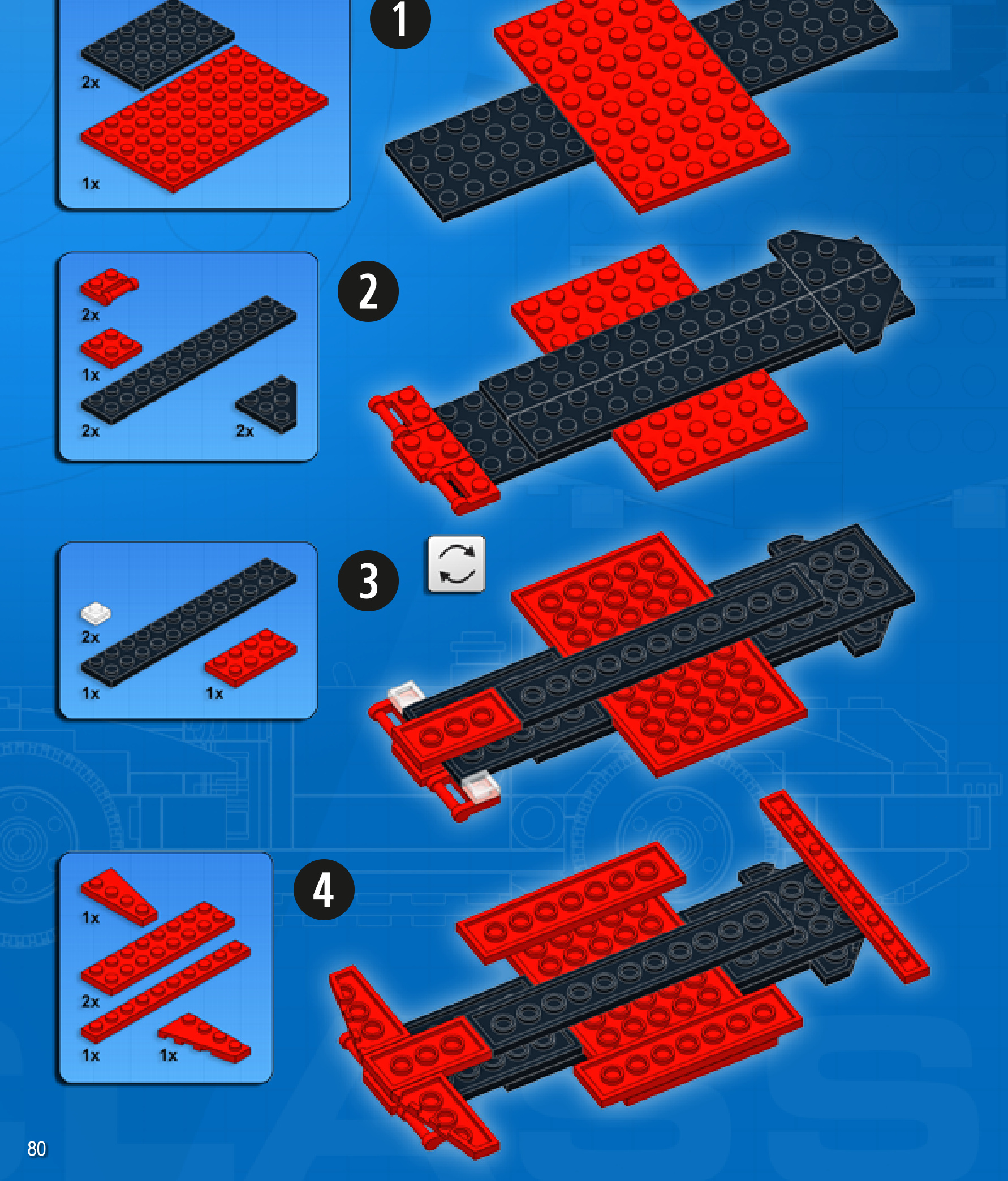 2x

1x

1

2x

1x

2x

2x

2

2x

1x

1x

3

1x

2x

1x

1x

4

80