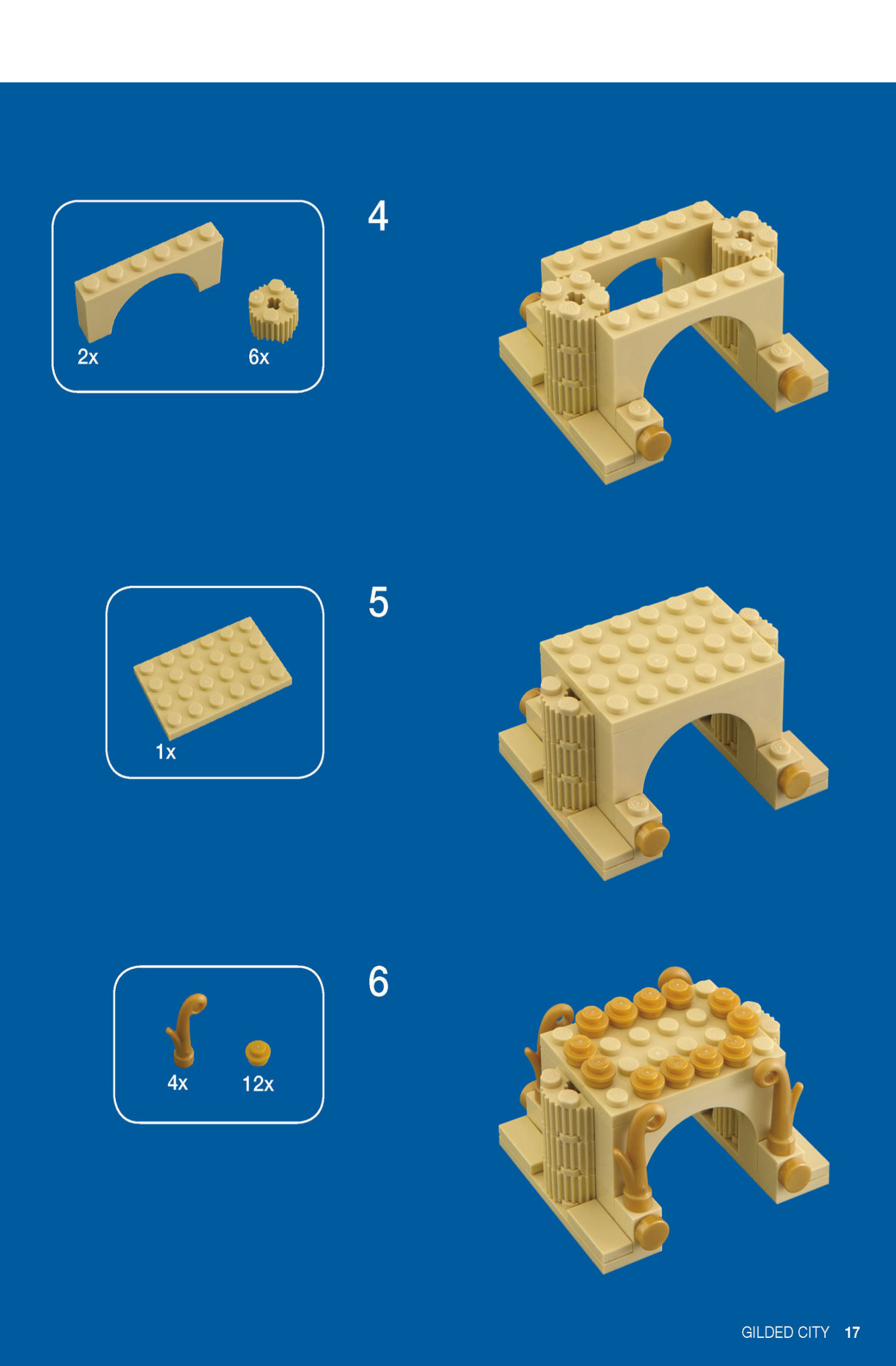 2x
6x

4

1x

5

4x
12x

6

GILDED CITY 17