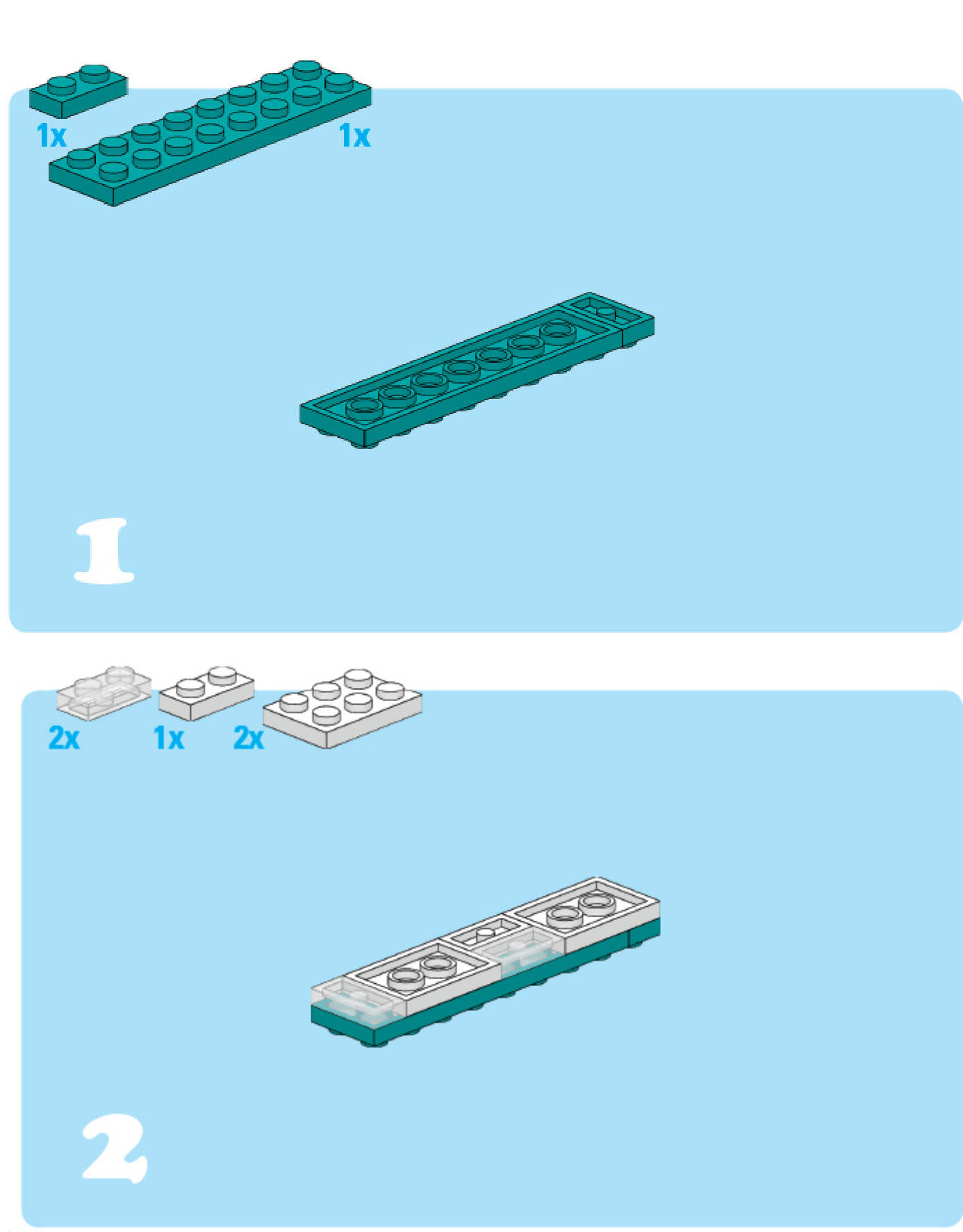 1x

1x

1

2x

1x

2x

2