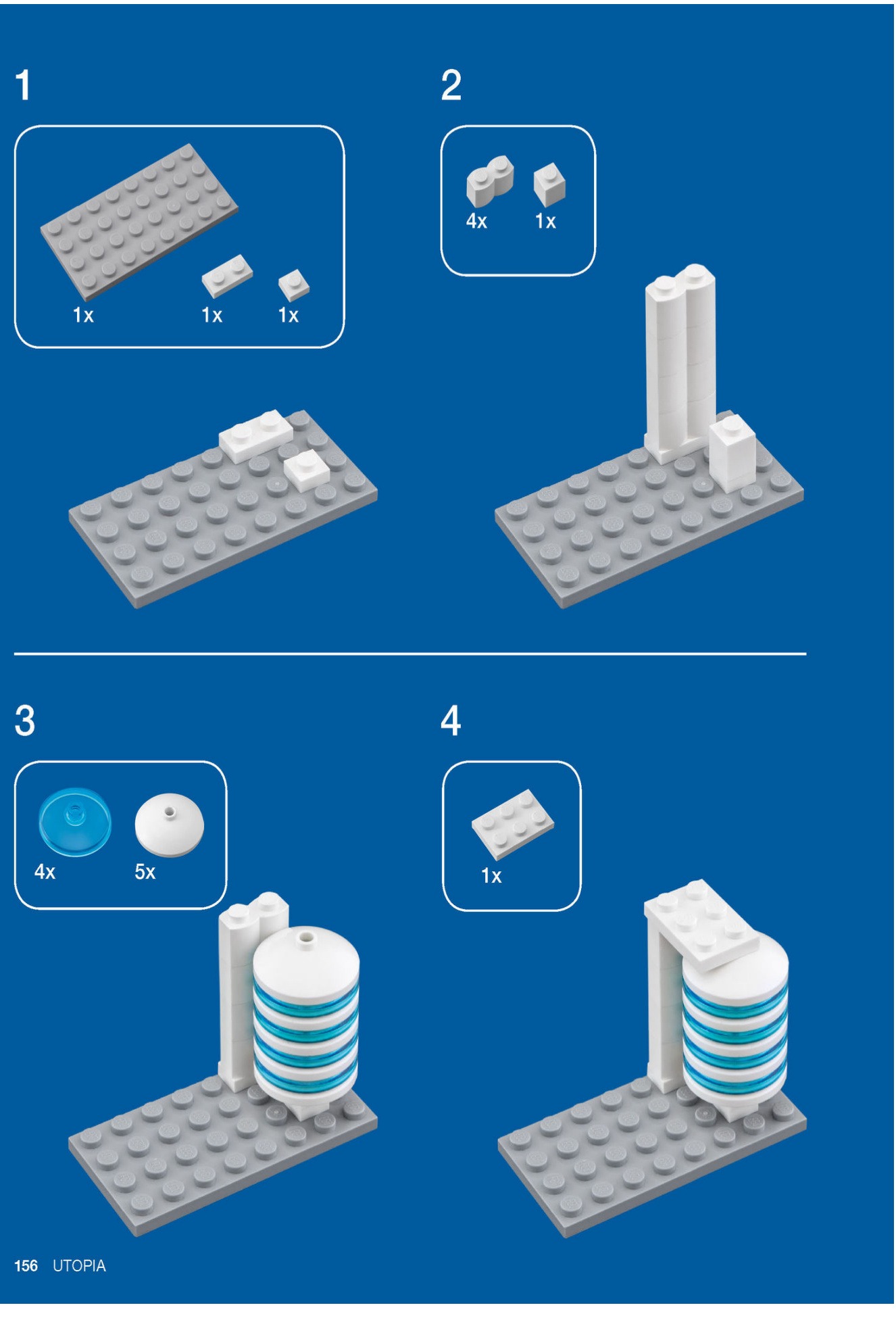 1

1x 1x 1x

2

4x 1x

3

4x 5x

4

1x

156 UTOPIA