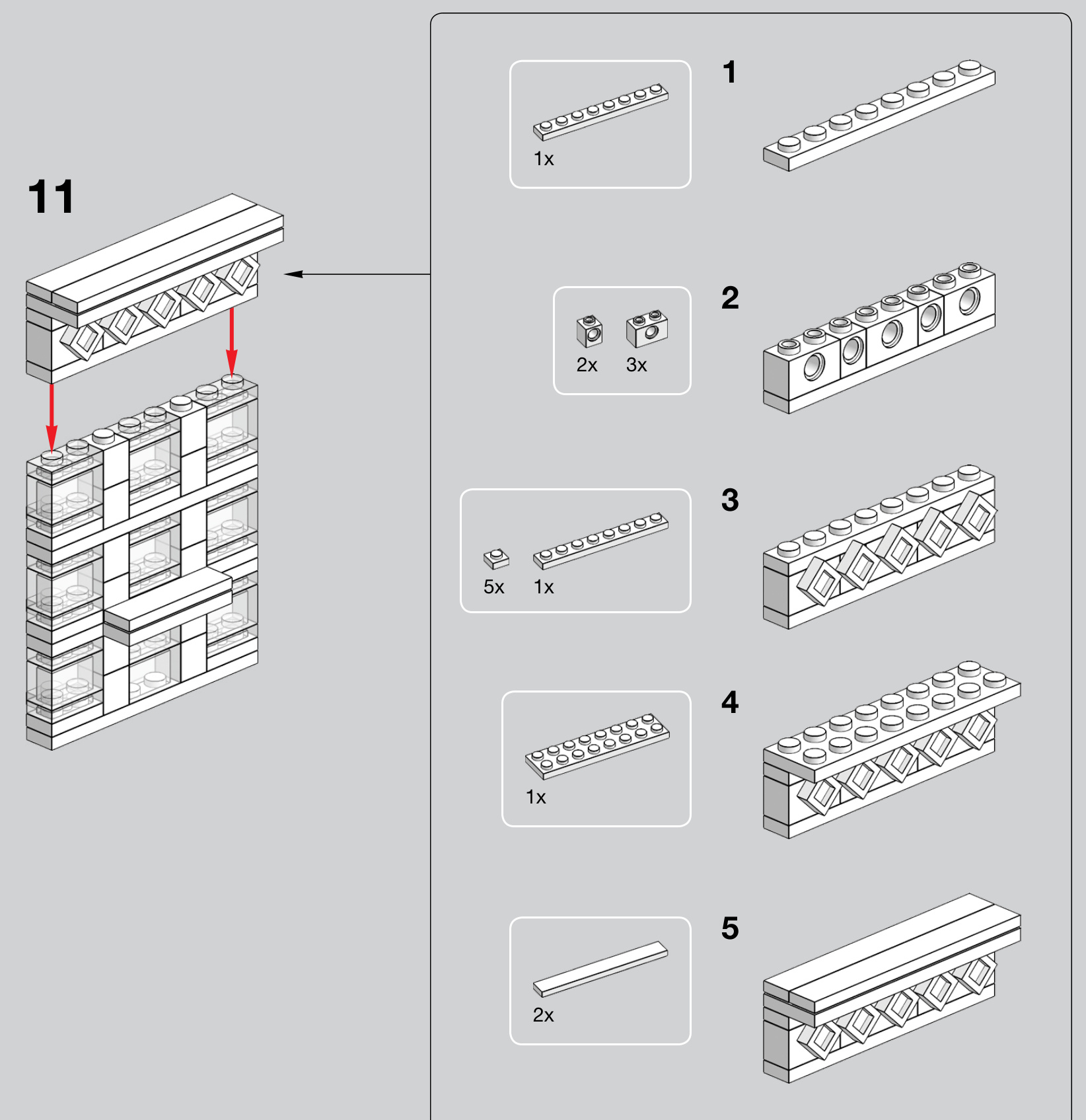 11

1x

1

2x 3x

2

5x 1x

3

1x

4

2x

5