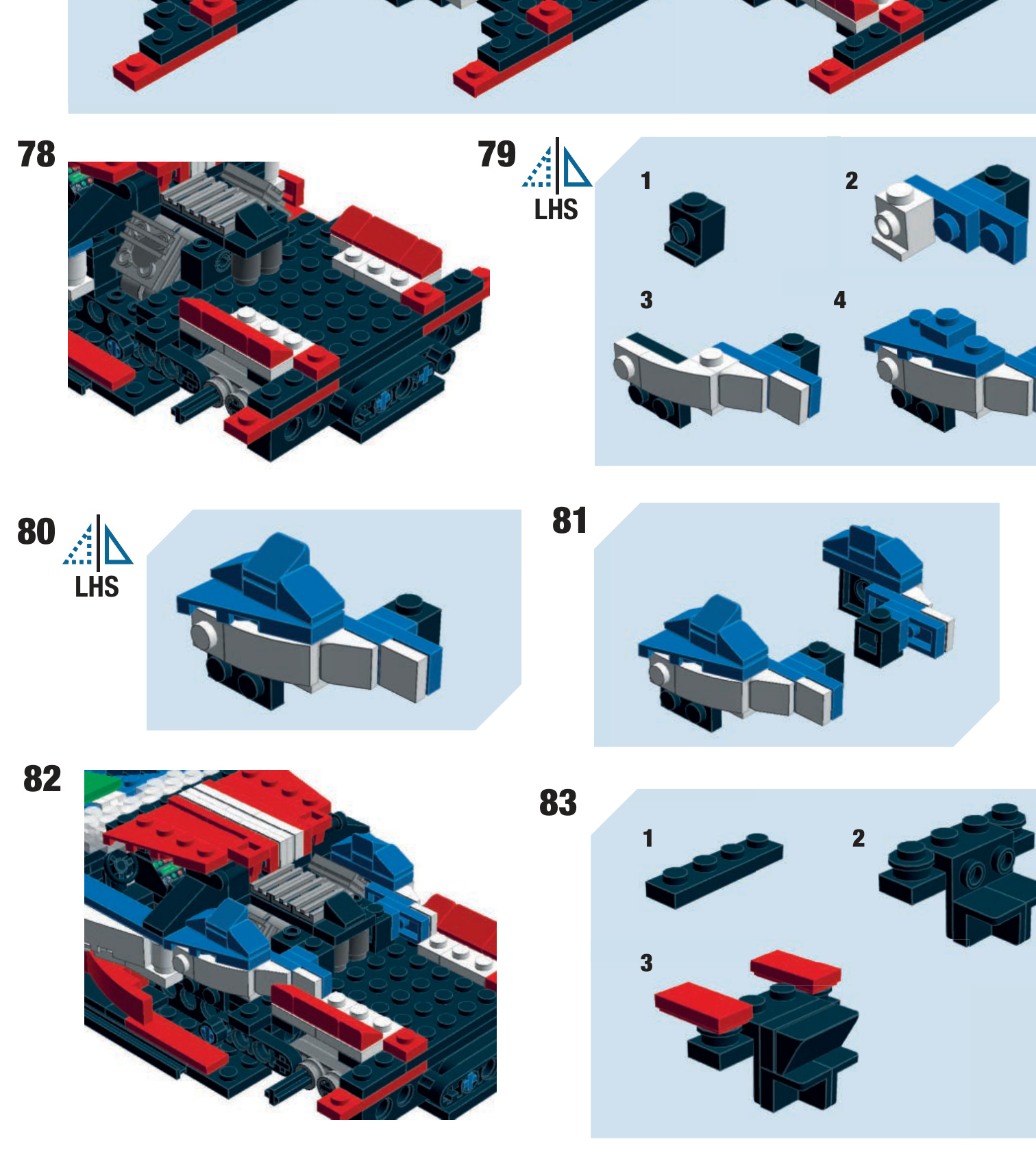 78

79

LHS

1

2

3

4

80

LHS

81

82

83

1

2

3