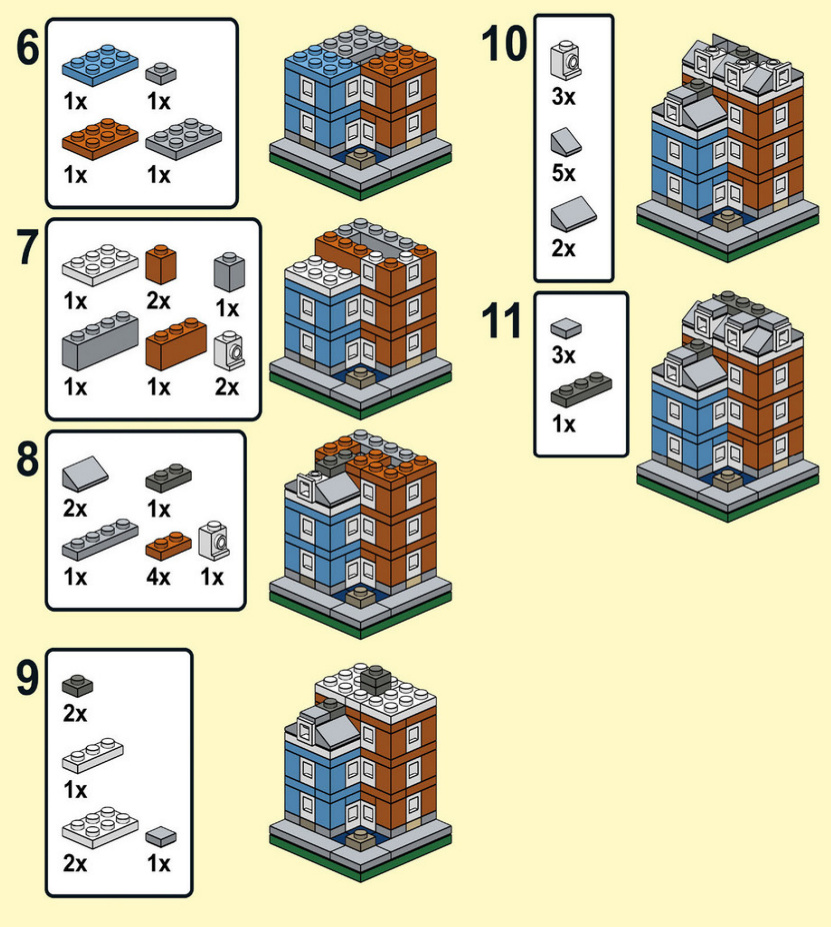 6

1x 1x

1x 1x

7

1x 2x 1x

1x 1x 2x

8

2x 1x

1x 4x 1x

9

2x

1x

2x 1x

10

3x

5x

2x

11

3x

1x