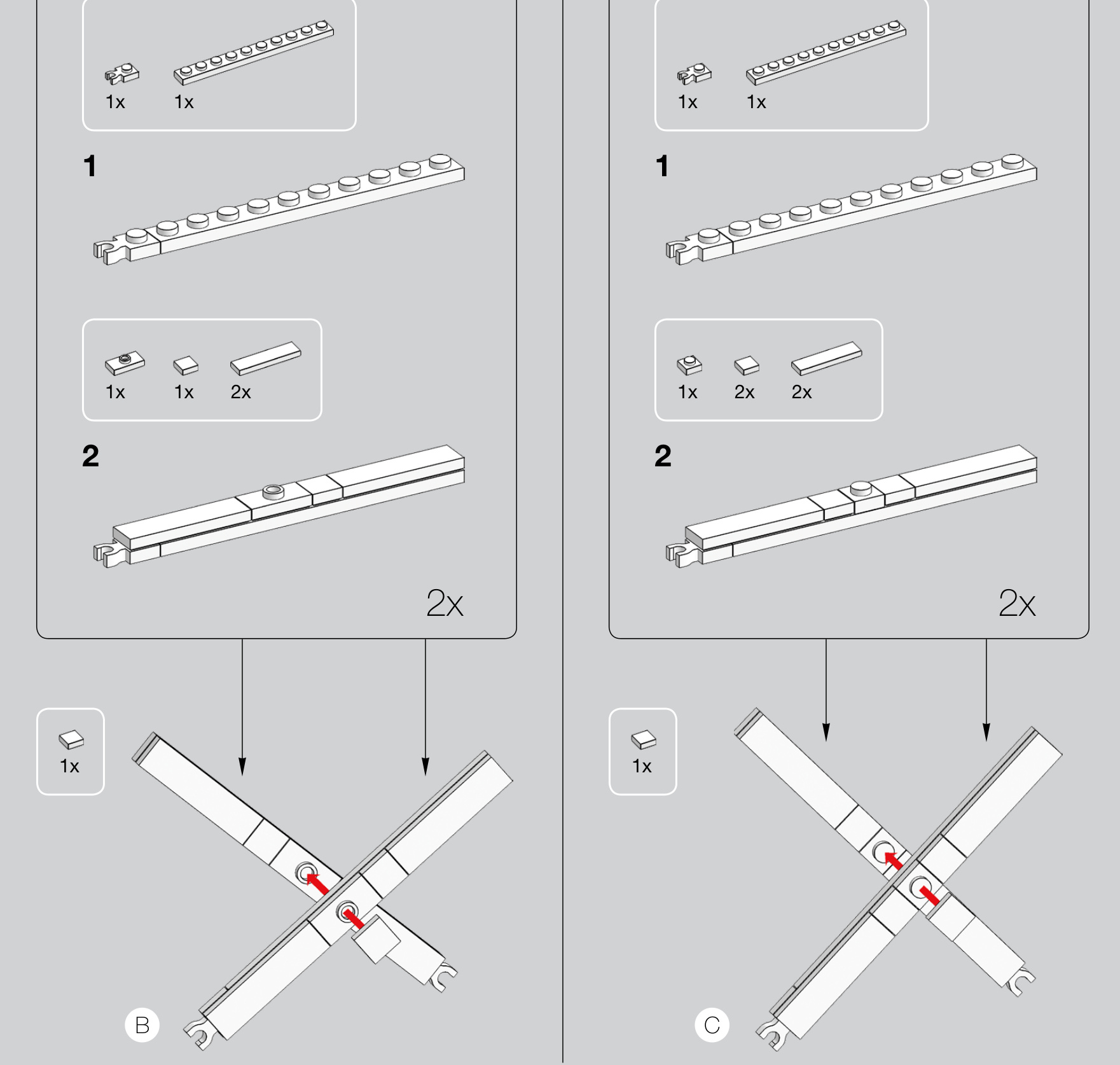 1x 1x

1

1x 1x 2x

2

2x

1x

B

1x 1x

1

1x 2x 2x

2

2x

1x

C