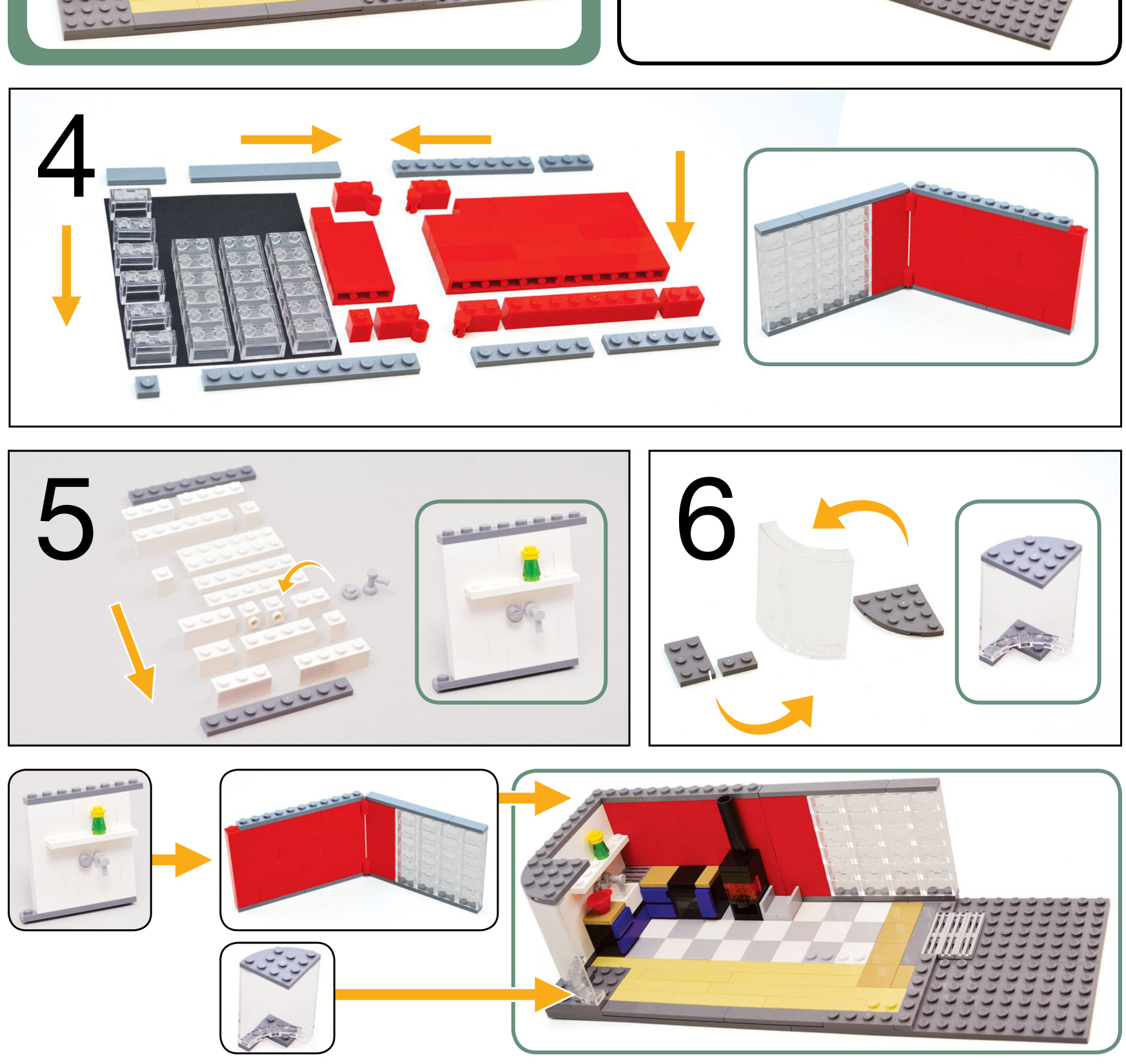 4

5

6