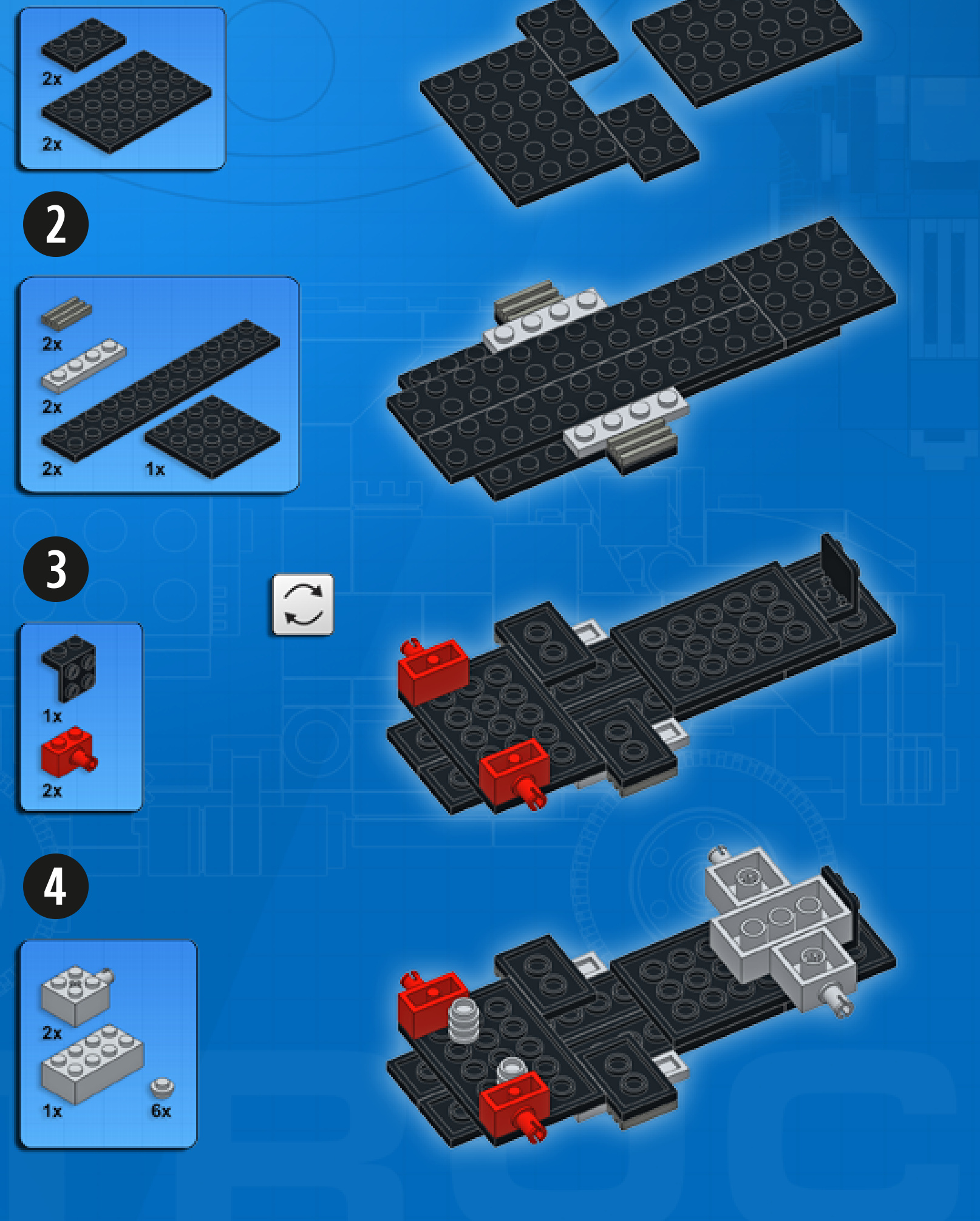 2x
2x

2

2x
2x
2x
1x

3

1x
2x

4

2x
1x
6x