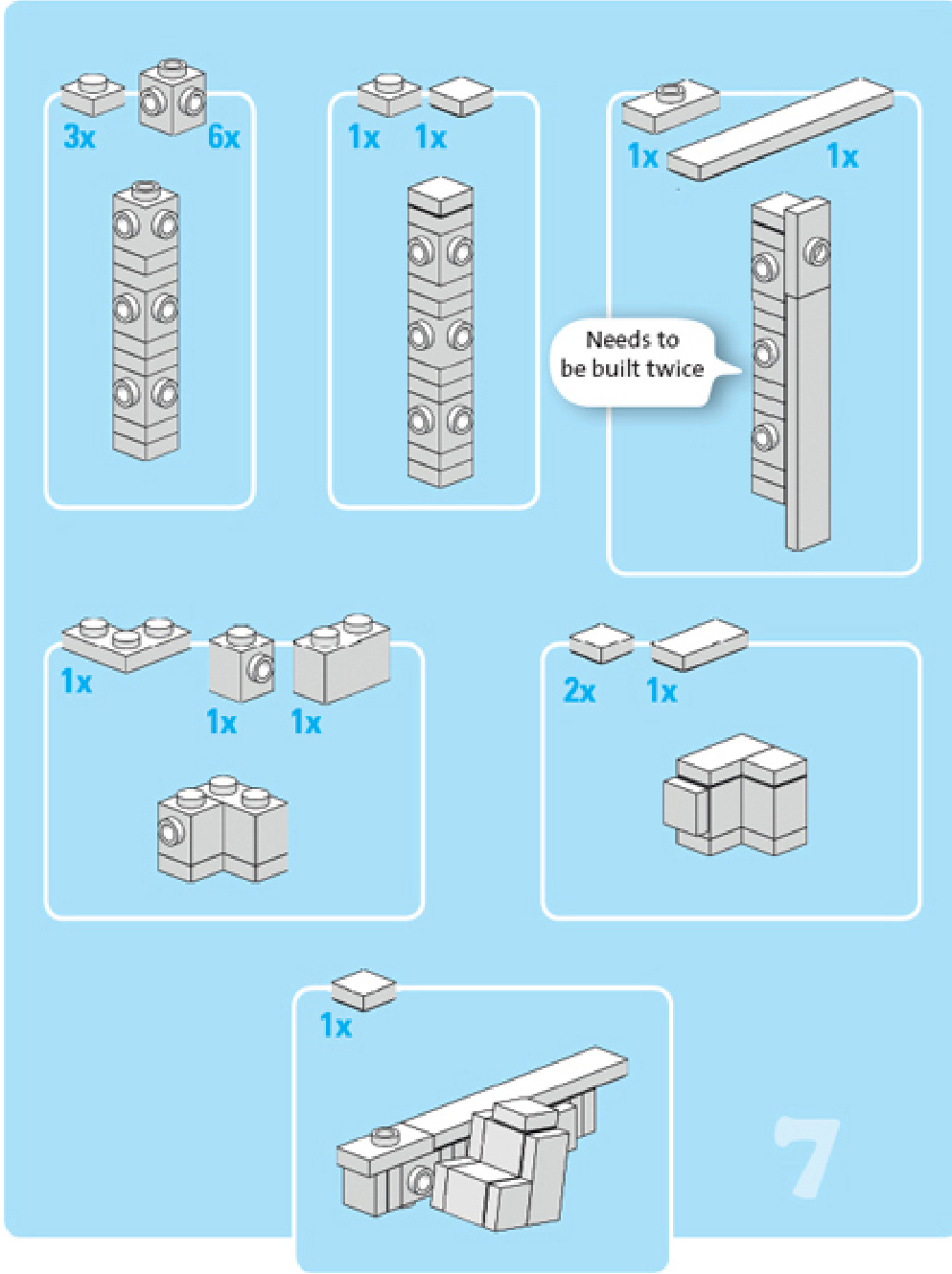 3x 6x

1x 1x

1x 1x

Needs to be built twice

1x 1x 1x

2x 1x

1x

7