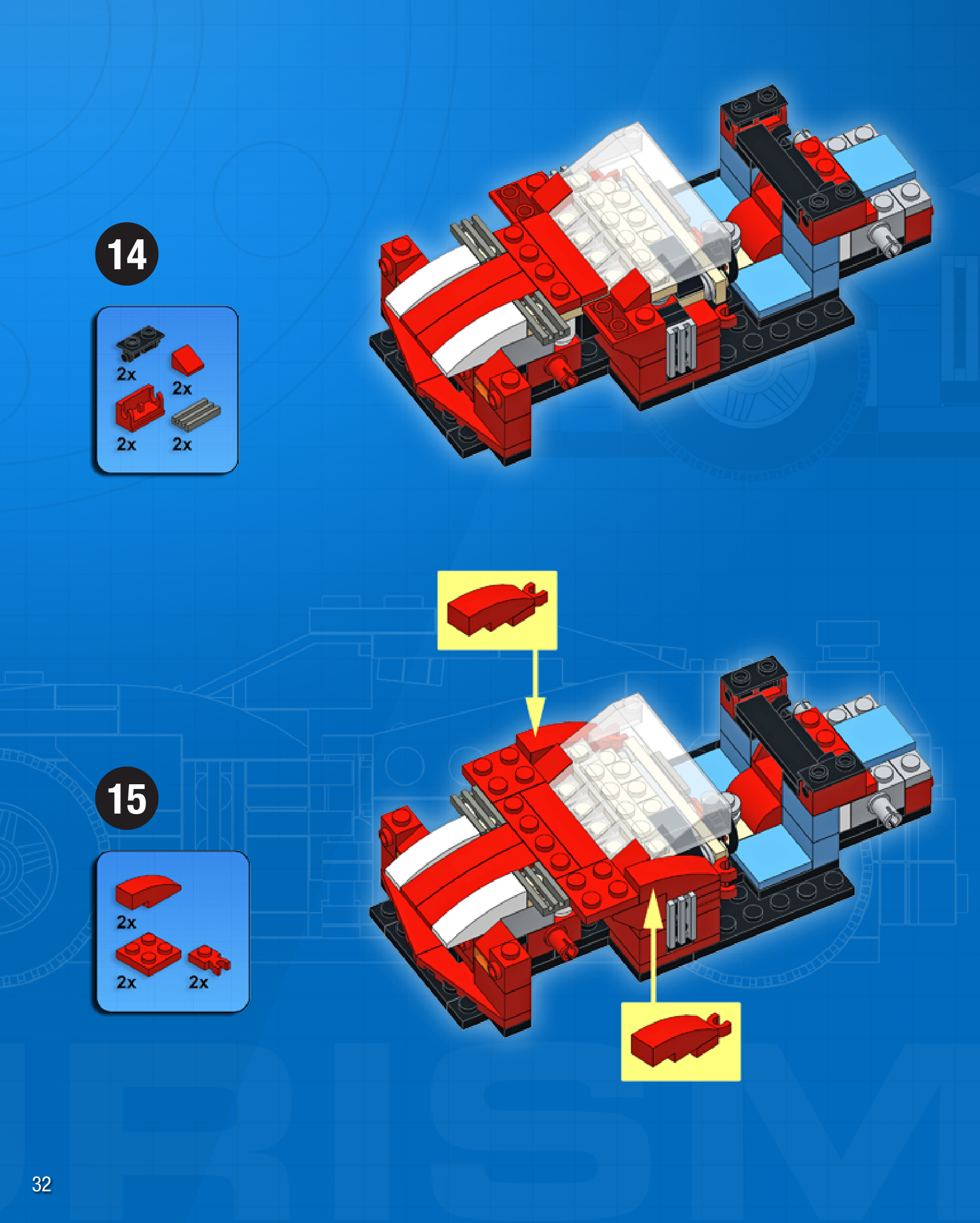 14

2x
2x
2x
2x

15

2x
2x
2x

32