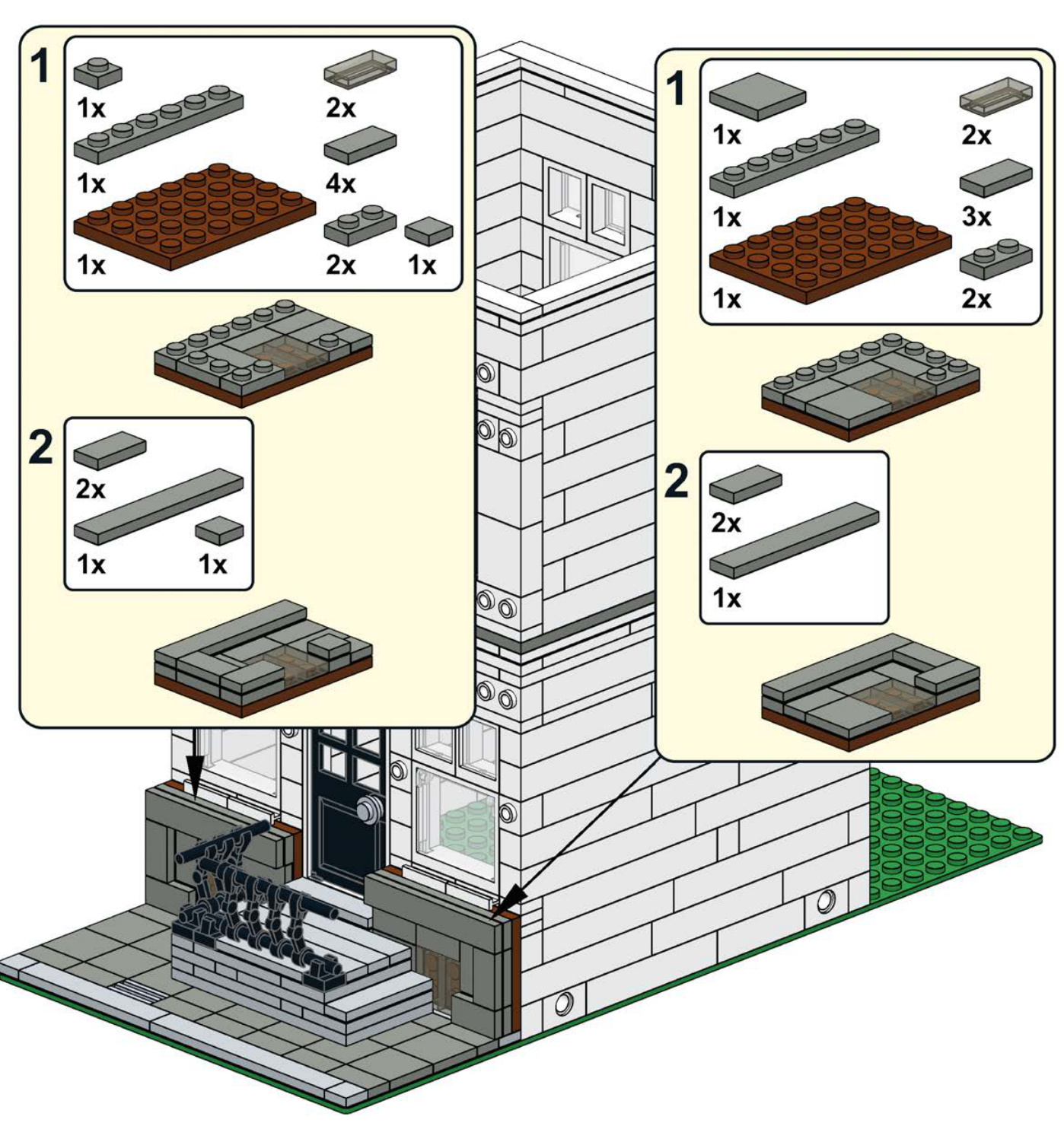 1

1x

2x

1x

4x

1x

2x

1x

2

2x

1x

1x

1

1x

2x

1x

3x

1x

2x

2

2x

1x