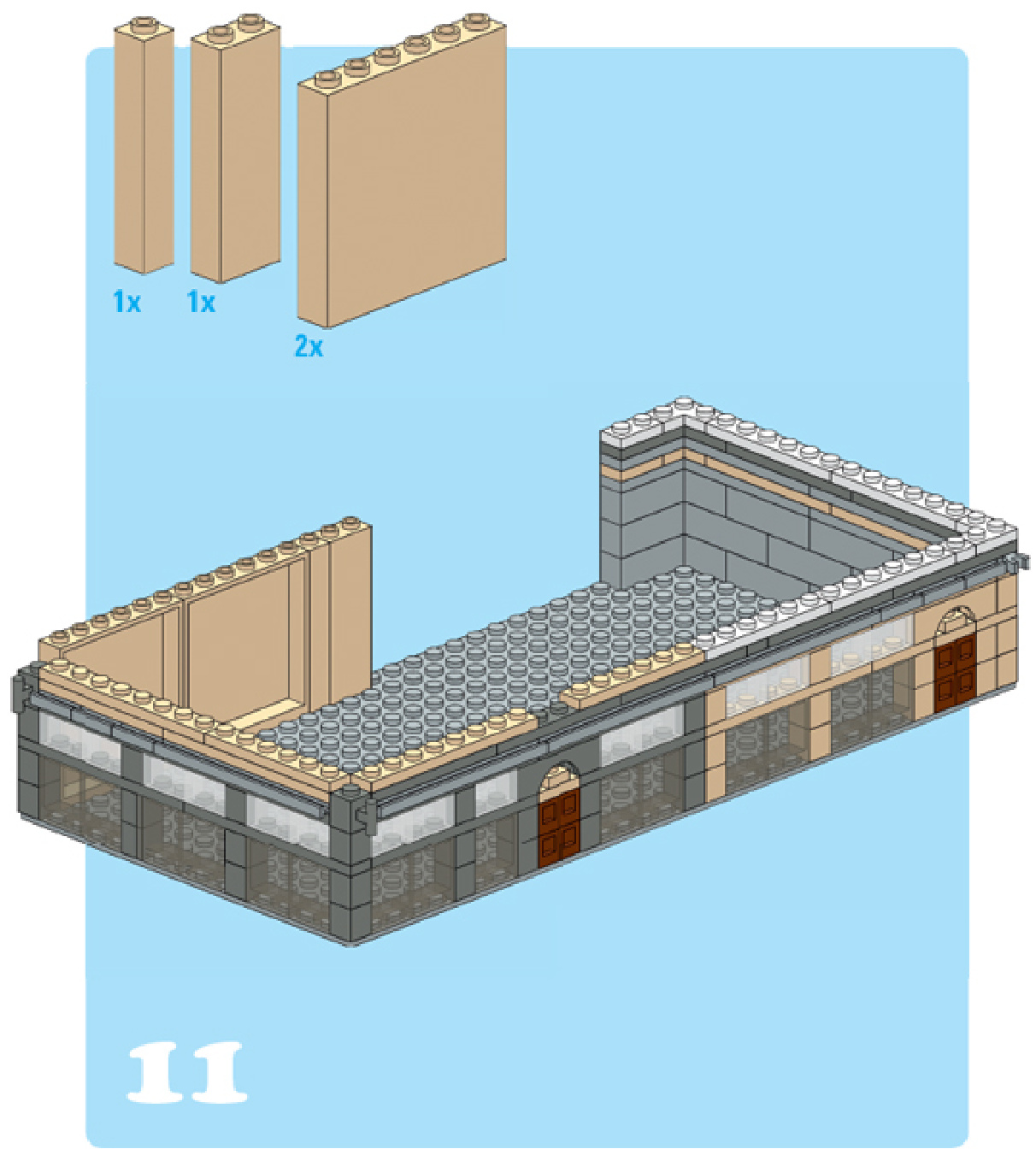 1x 1x
2x
11