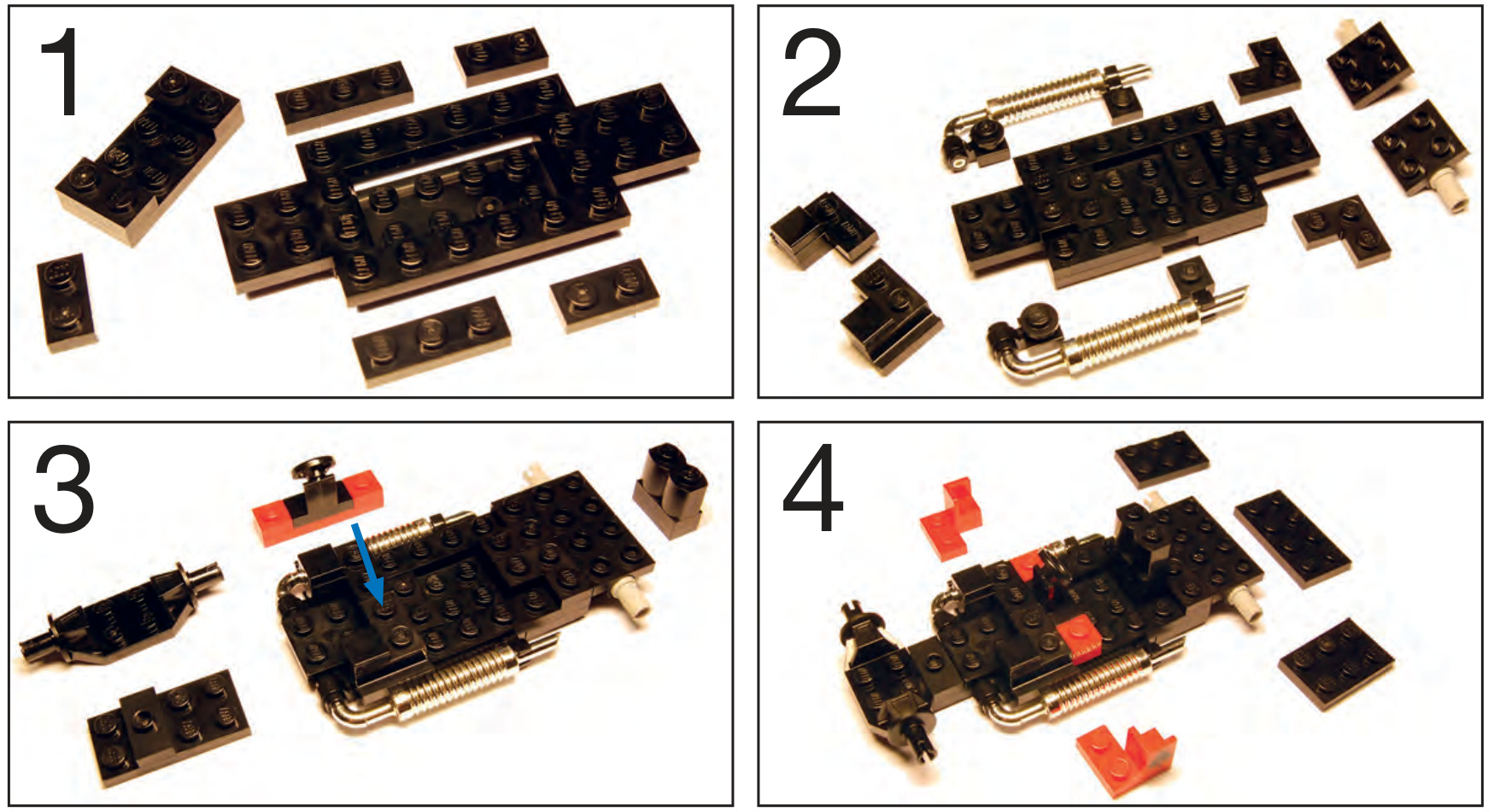 1

2

3

4