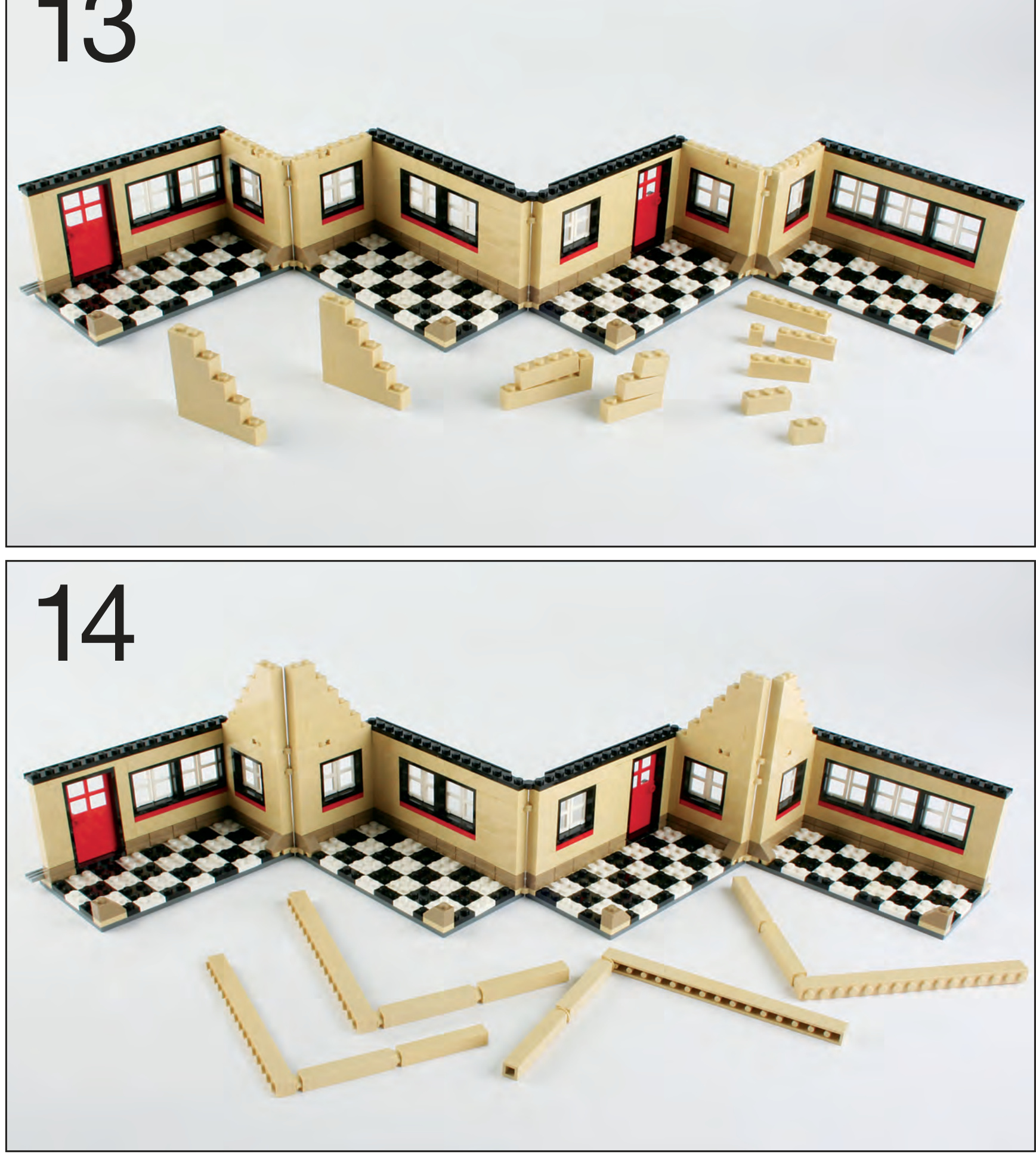 13

14