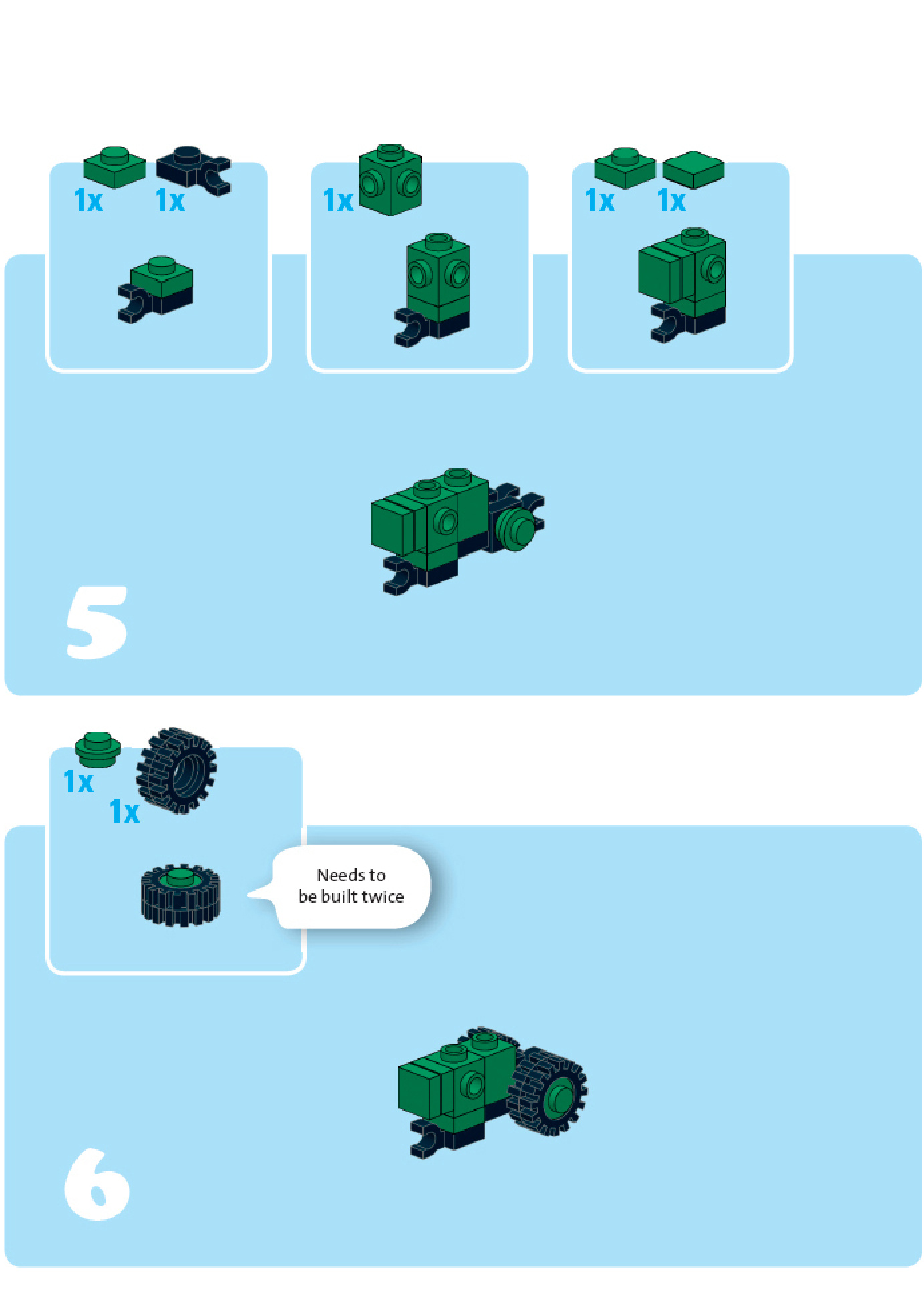 1x 1x

1x

1x 1x

5

1x
1x

Needs to be built twice

6