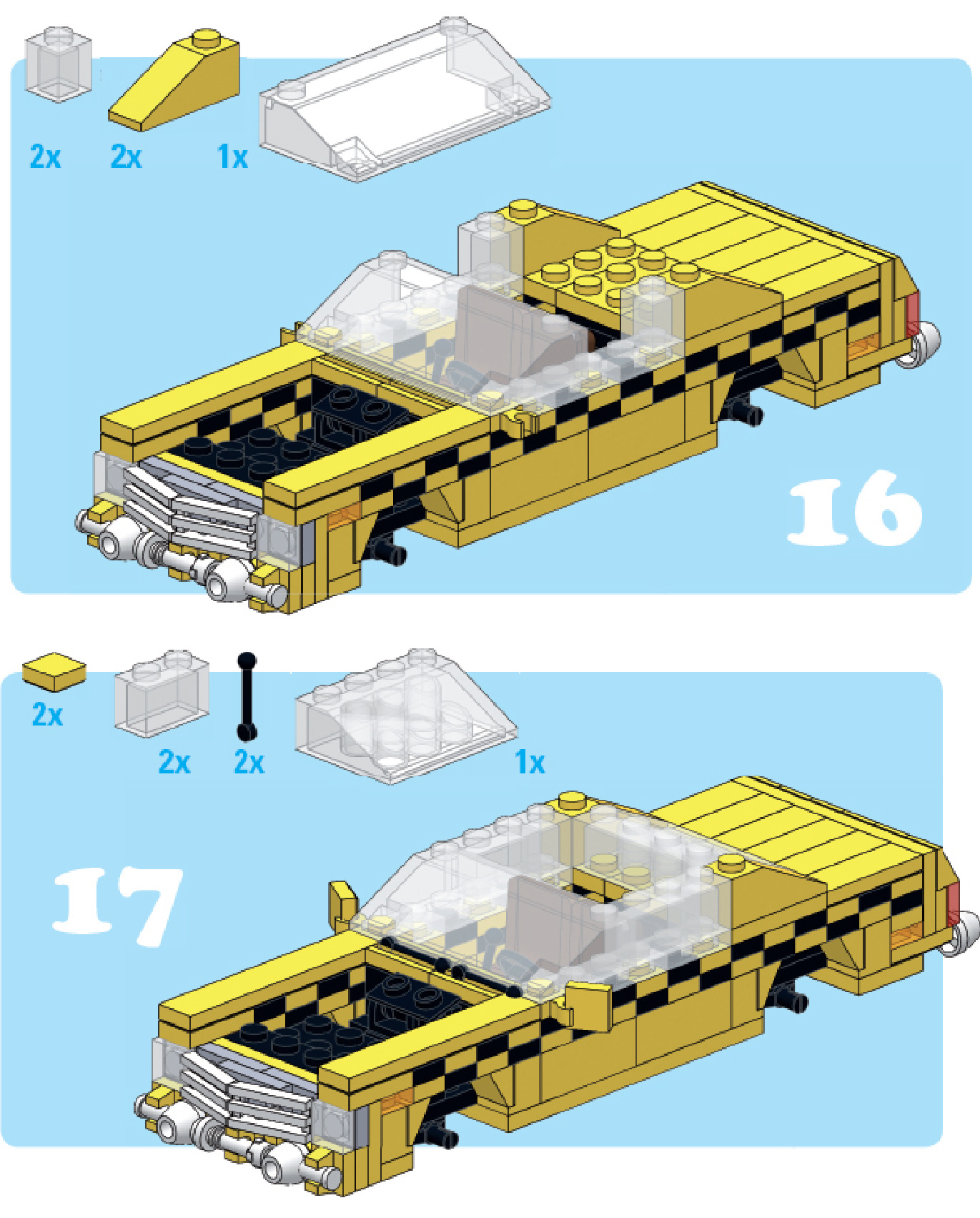 2x 2x 1x

16

2x 2x 2x 1x

17