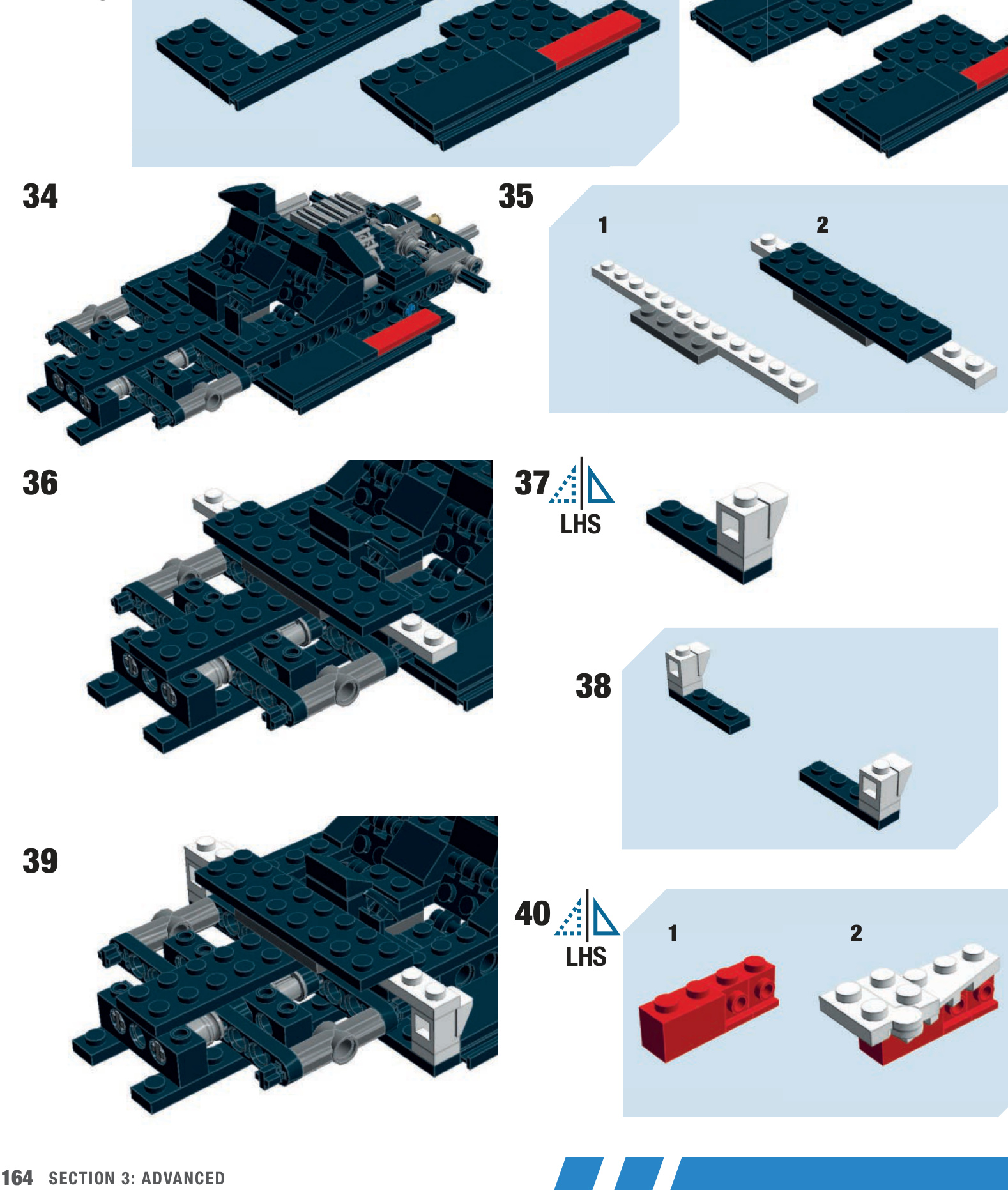 34

35

1

2

36

37

LHS

38

39

40

LHS

1

2

164 SECTION 3: ADVANCED