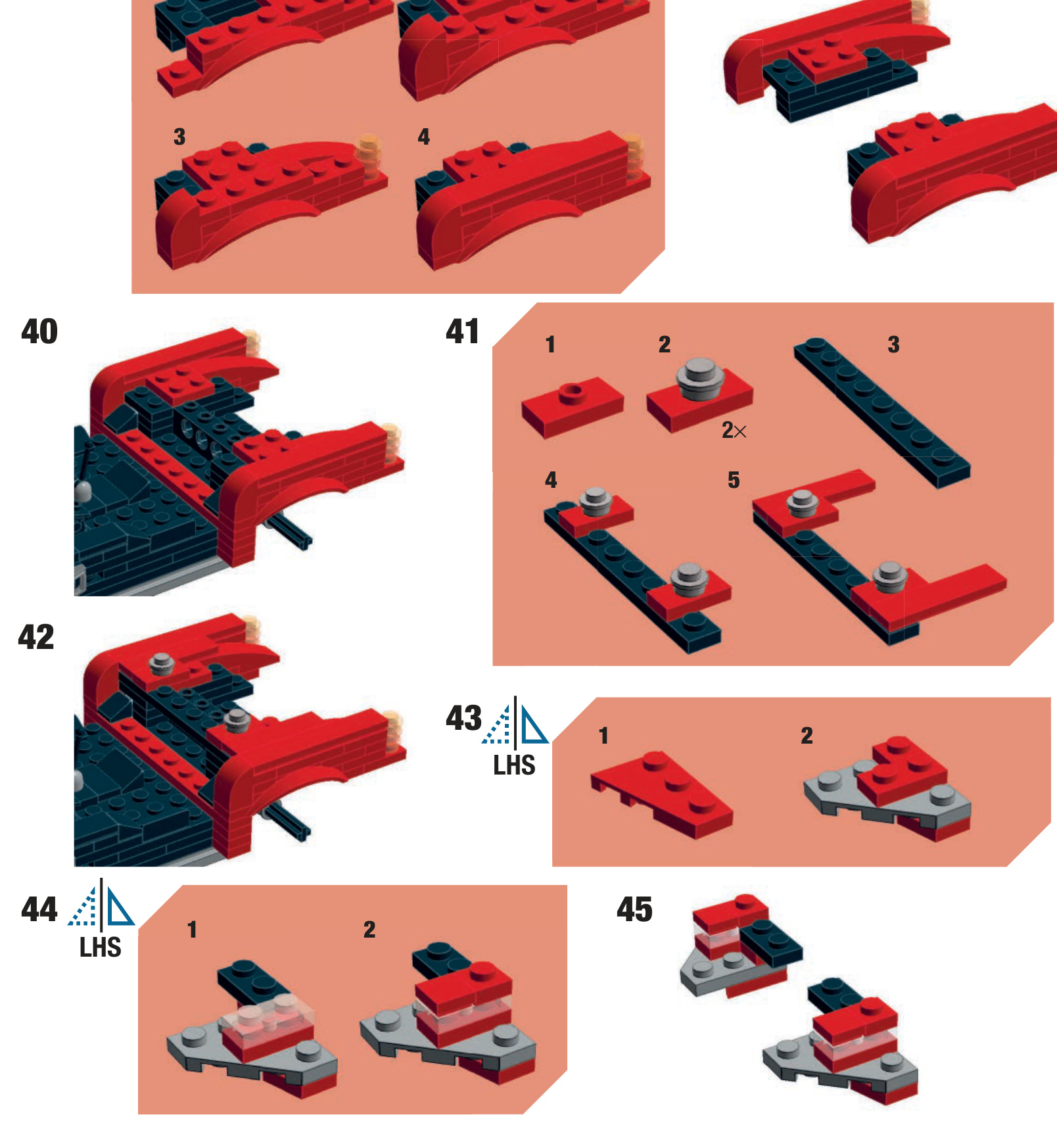 3

4

40

41

1

2

2×

3

4

5

42

43

LHS

1

2

44

LHS

1

2

45