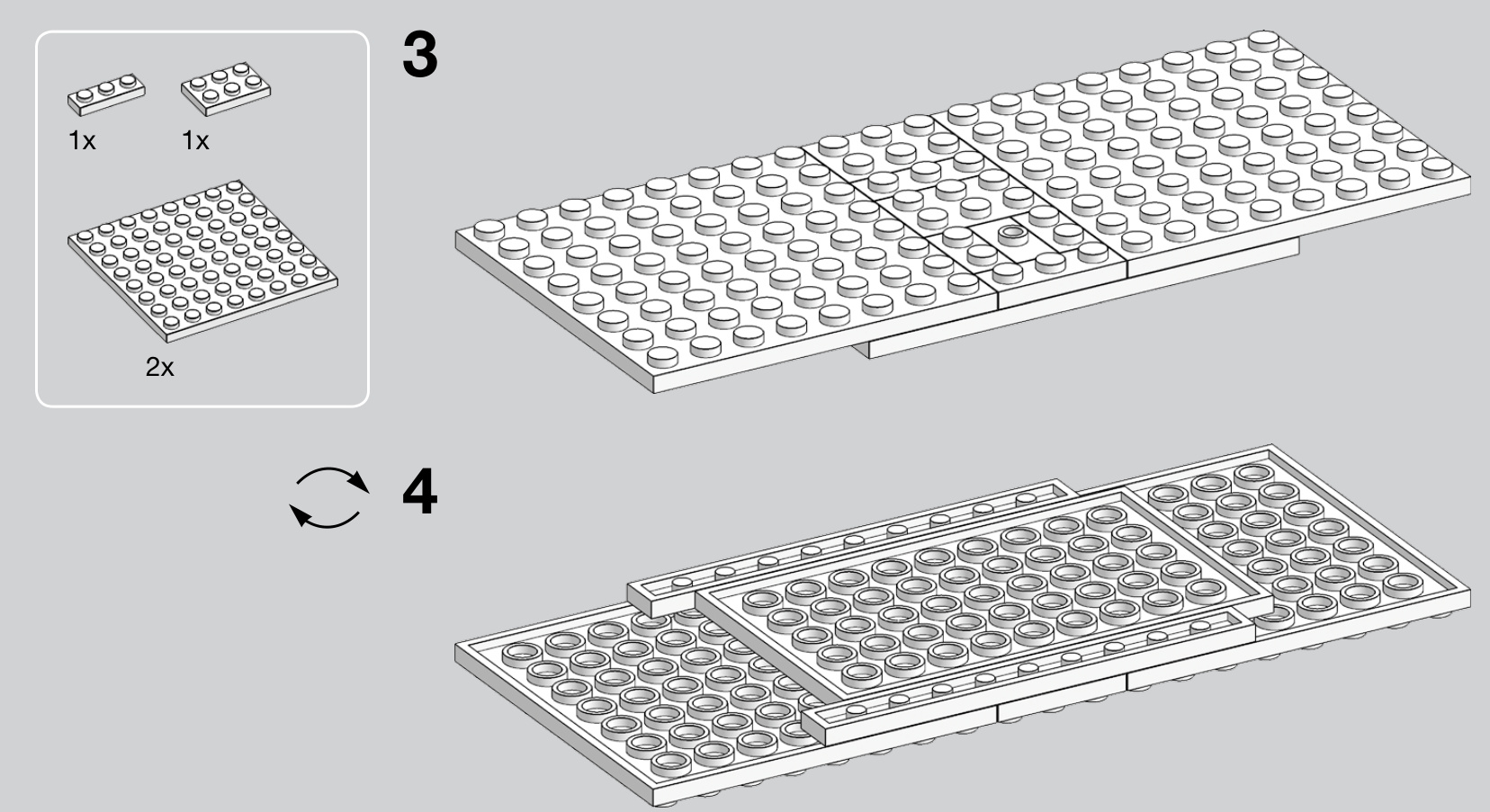 1x 1x

2x

3

4