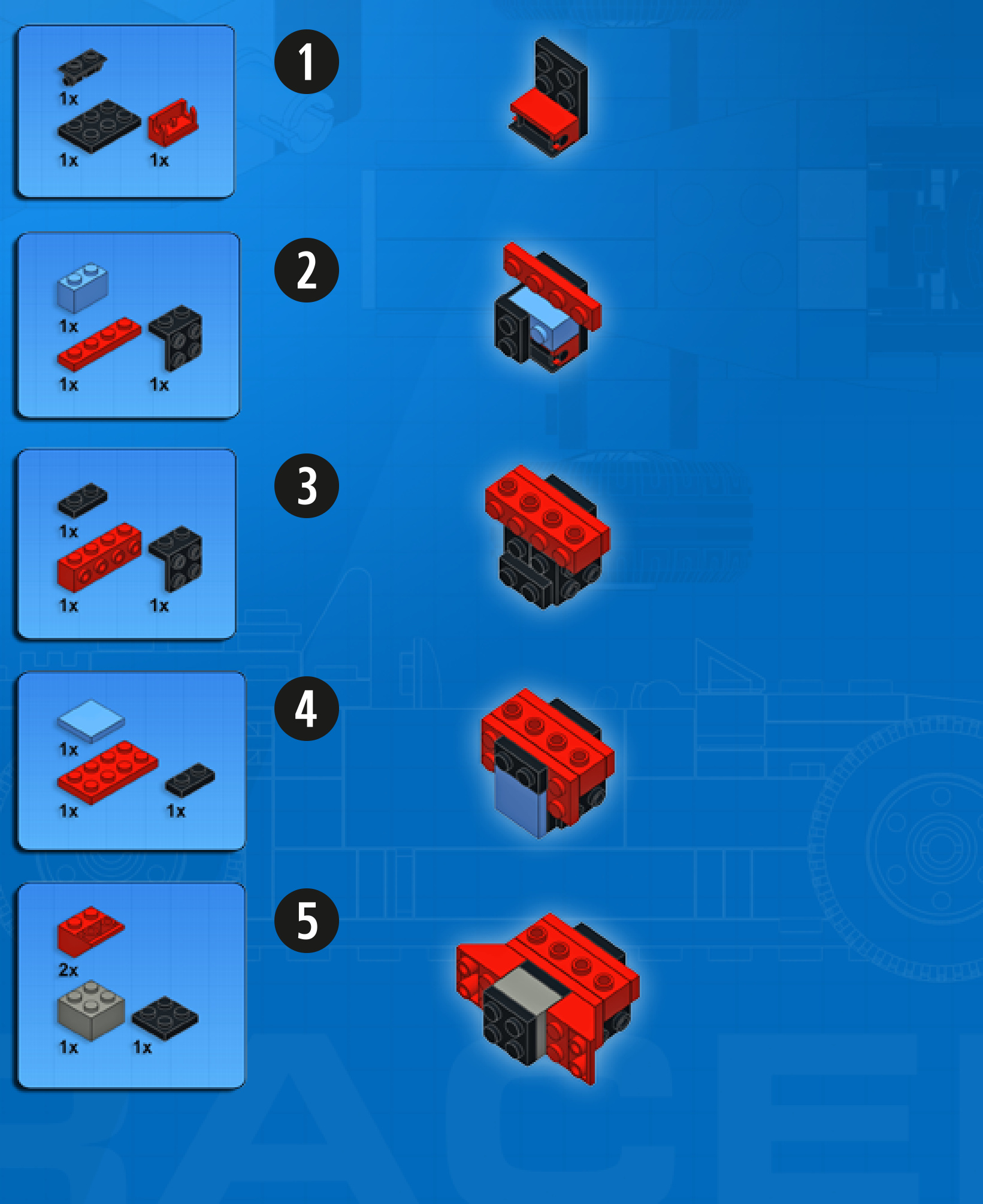 1x
1x
1x
1

1x
1x
1x
2

1x
1x
1x
3

1x
1x
1x
4

2x
1x
1x
5