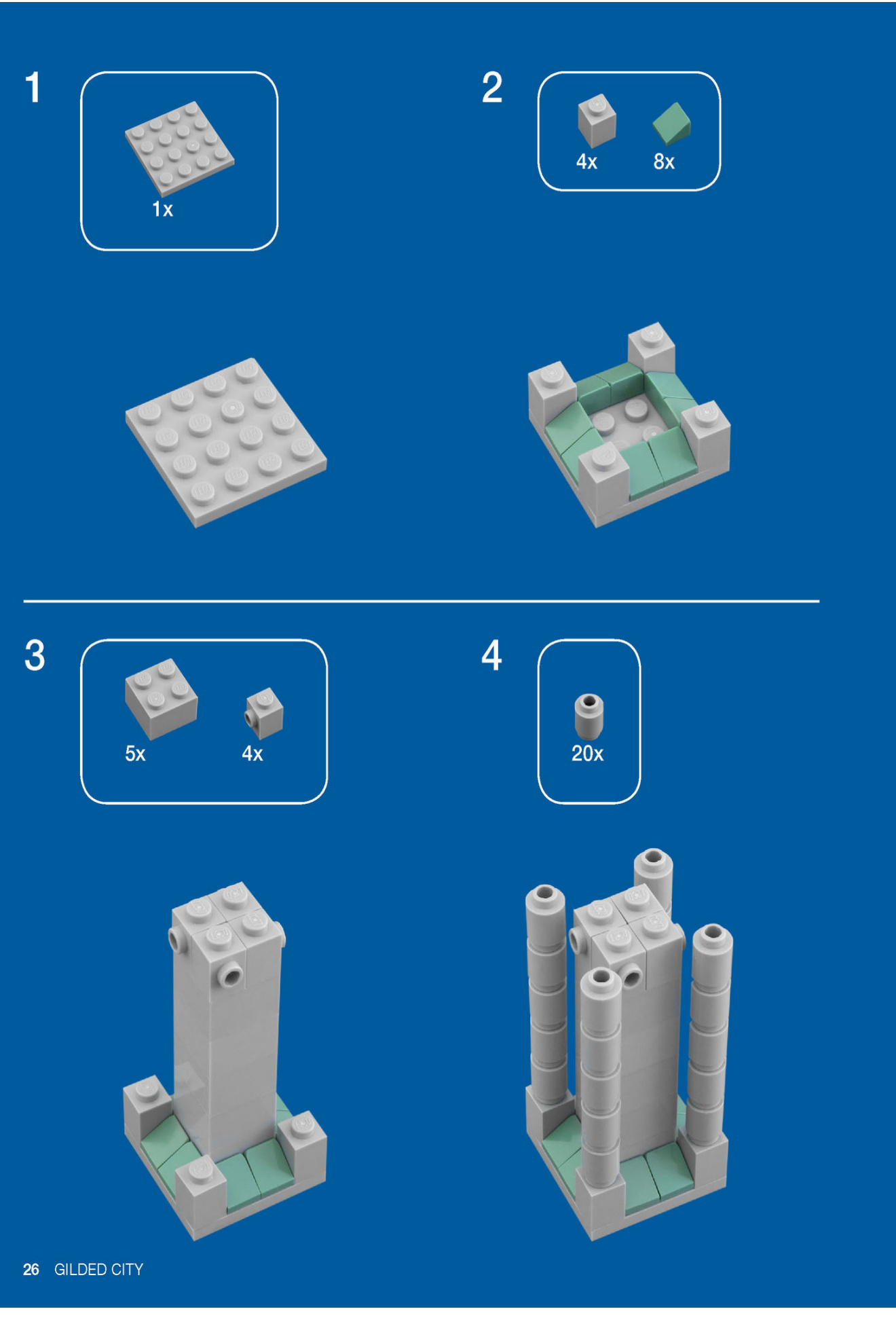 1

1x

2

4x 8x

3

5x 4x

4

20x

26 GILDED CITY