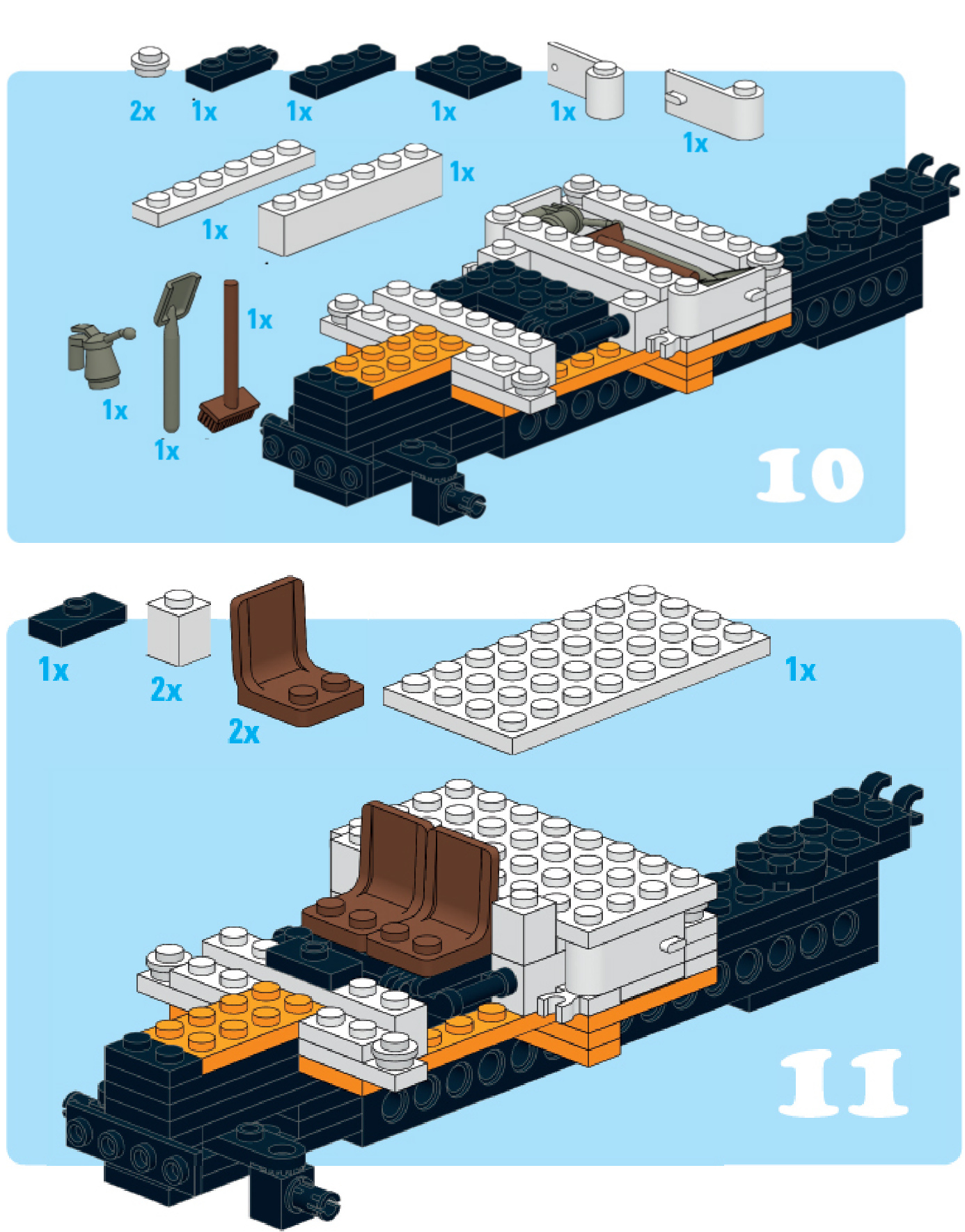 2x 1x 1x 1x 1x 1x

1x

1x

1x

1x

1x

10

1x 2x 2x 1x

11