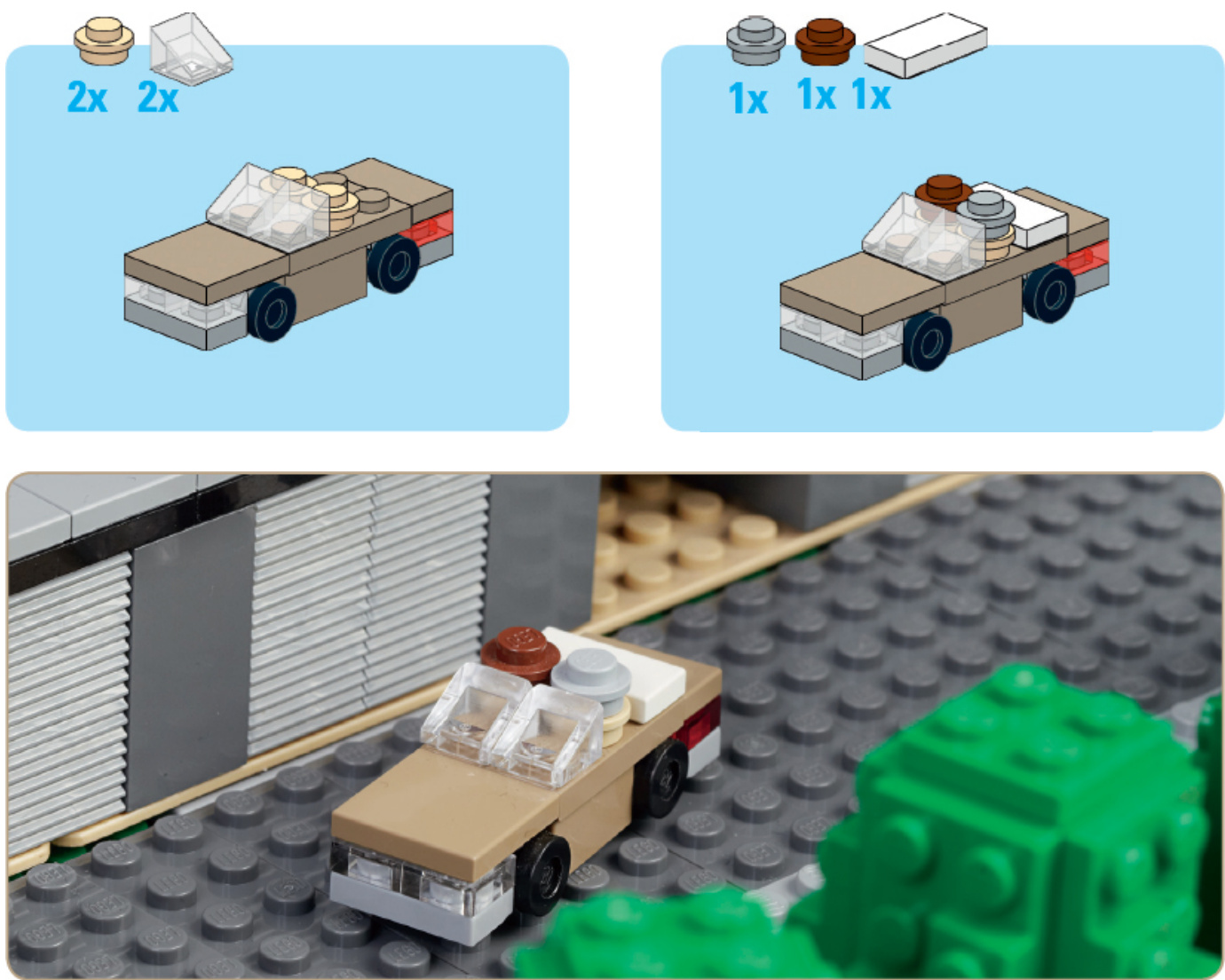 2x 2x

1x 1x 1x