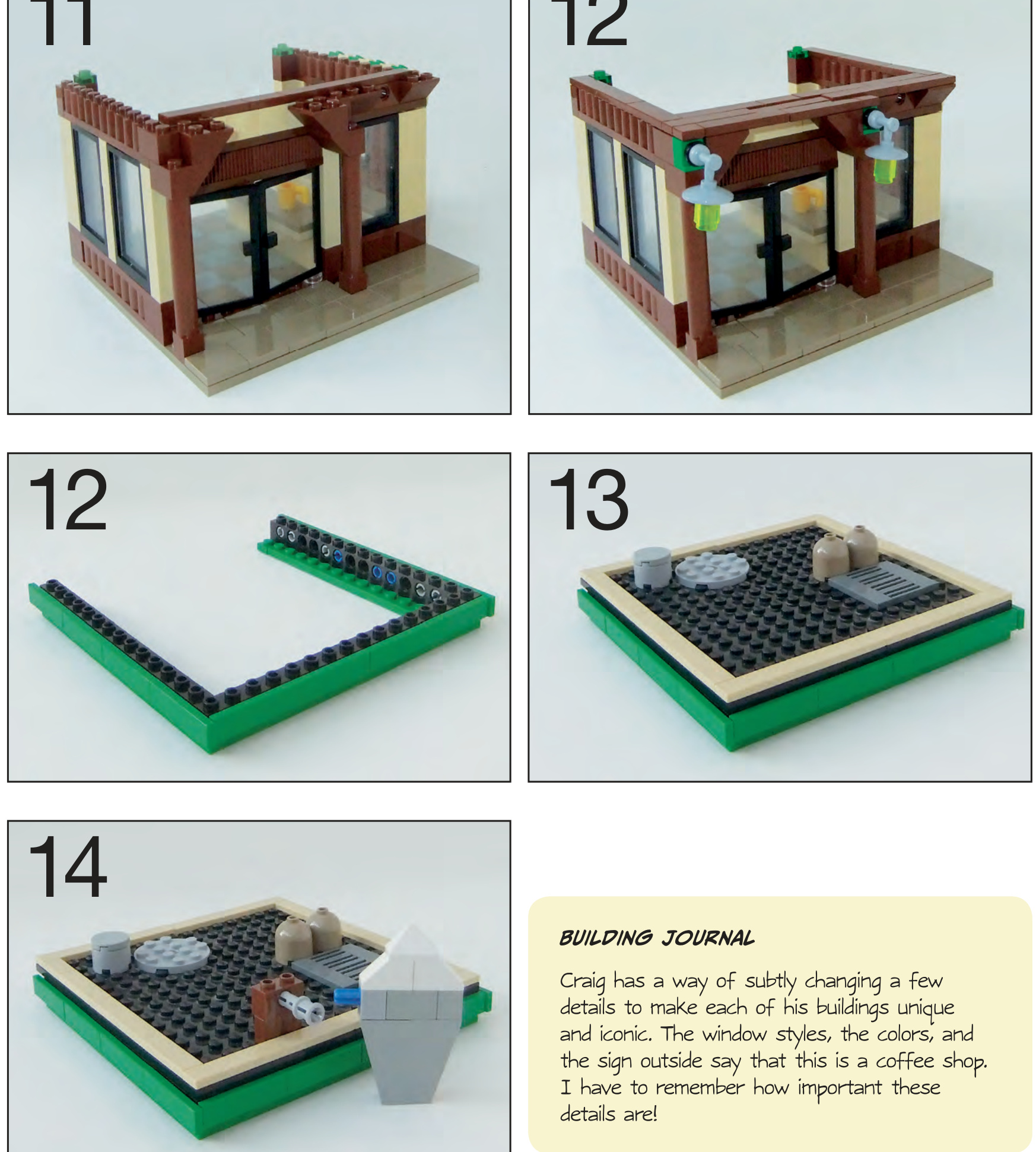 11

12

12

13

14

BUILDING JOURNAL

Craig has a way of subtly changing a few details to make each of his buildings unique and iconic. The window styles, the colors, and the sign outside say that this is a coffee shop. I have to remember how important these details are!