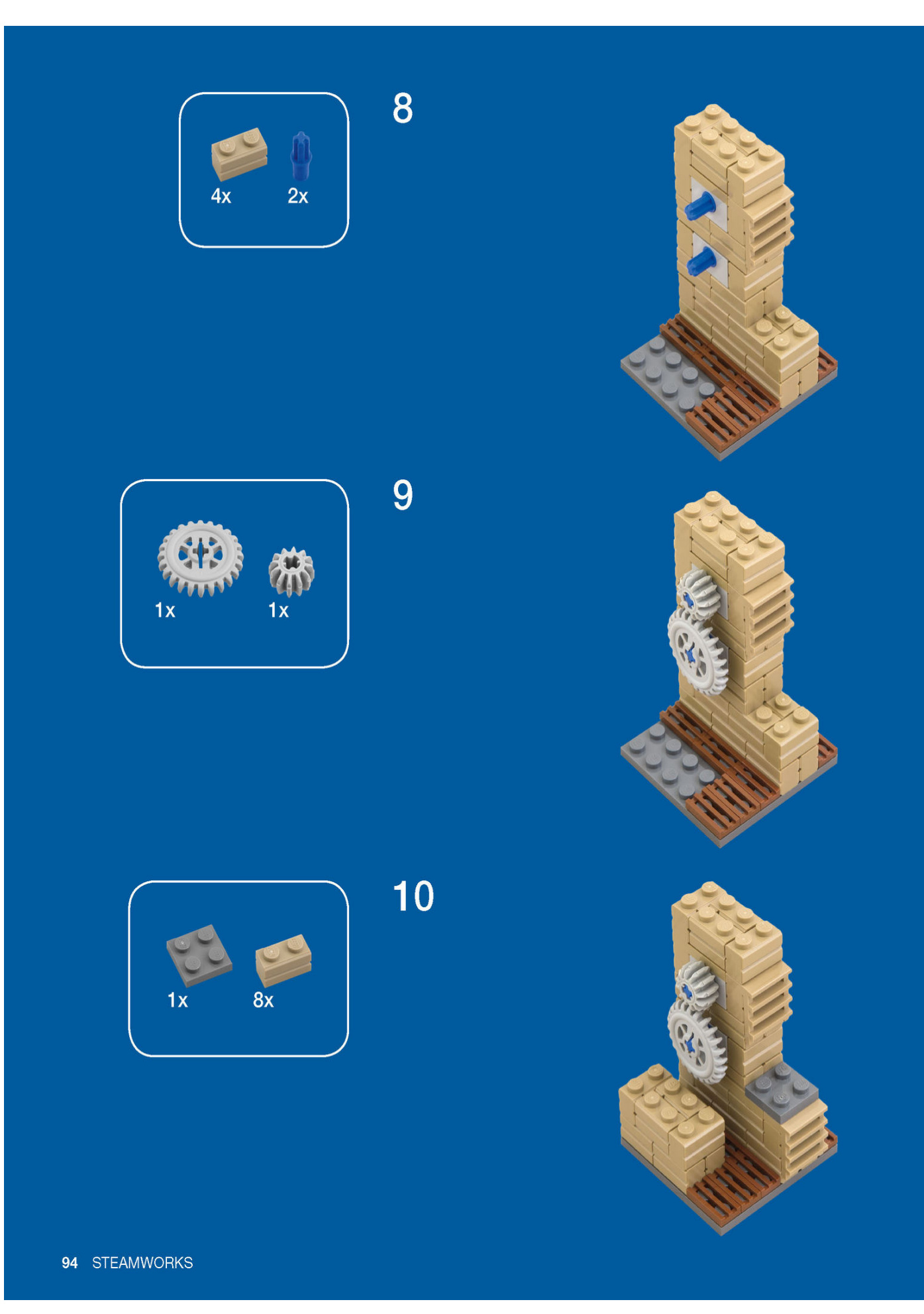 4x 2x

8

1x 1x

9

1x 8x

10

94 STEAMWORKS