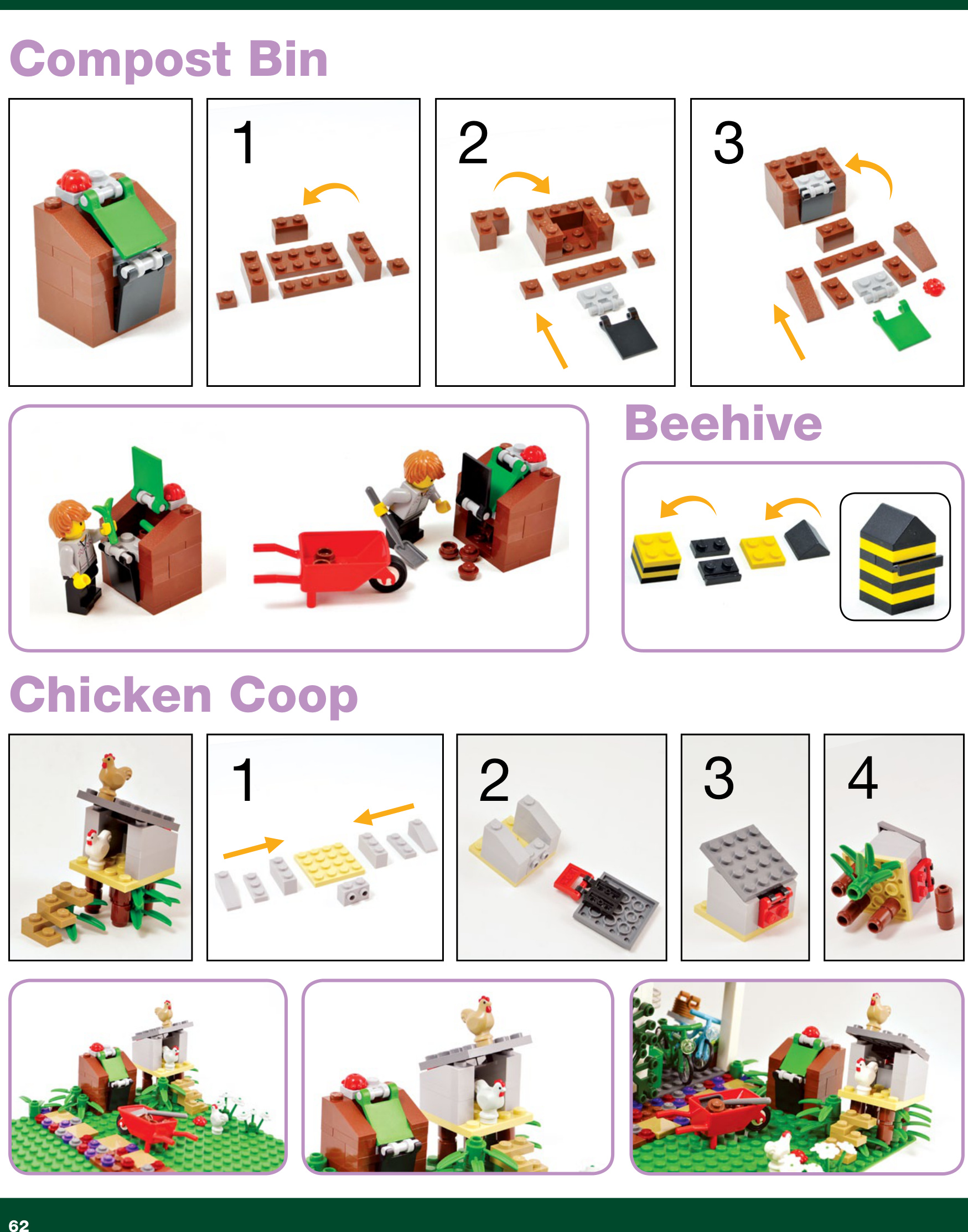 Compost Bin

1

2

3

Beehive

Chicken Coop

1

2

3

4

62