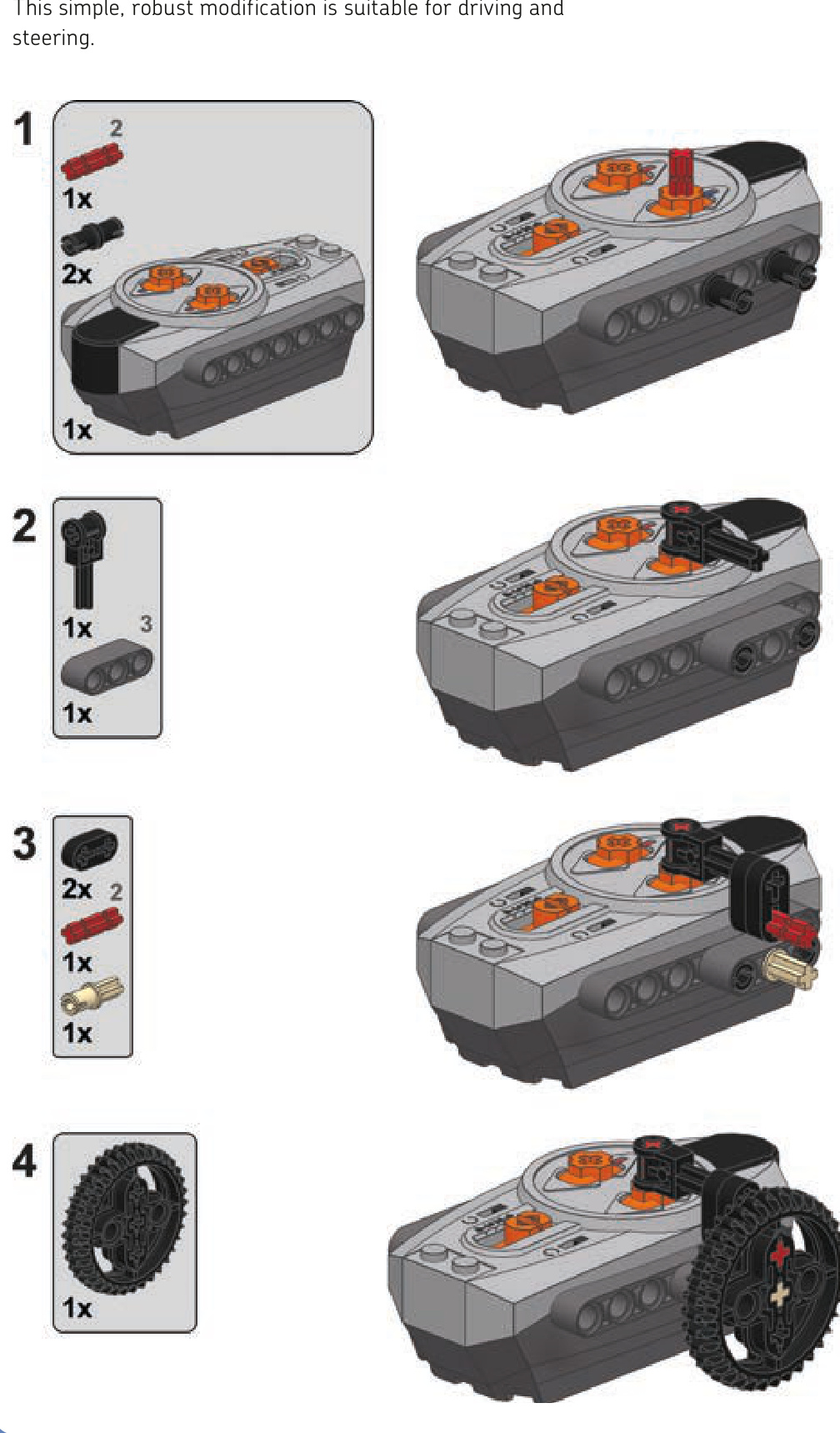 This simple, robust modification is suitable for driving and steering.

1

2

1x

2x

1x

2

1x

3

1x

3

2x

2

1x

1x

4

1x