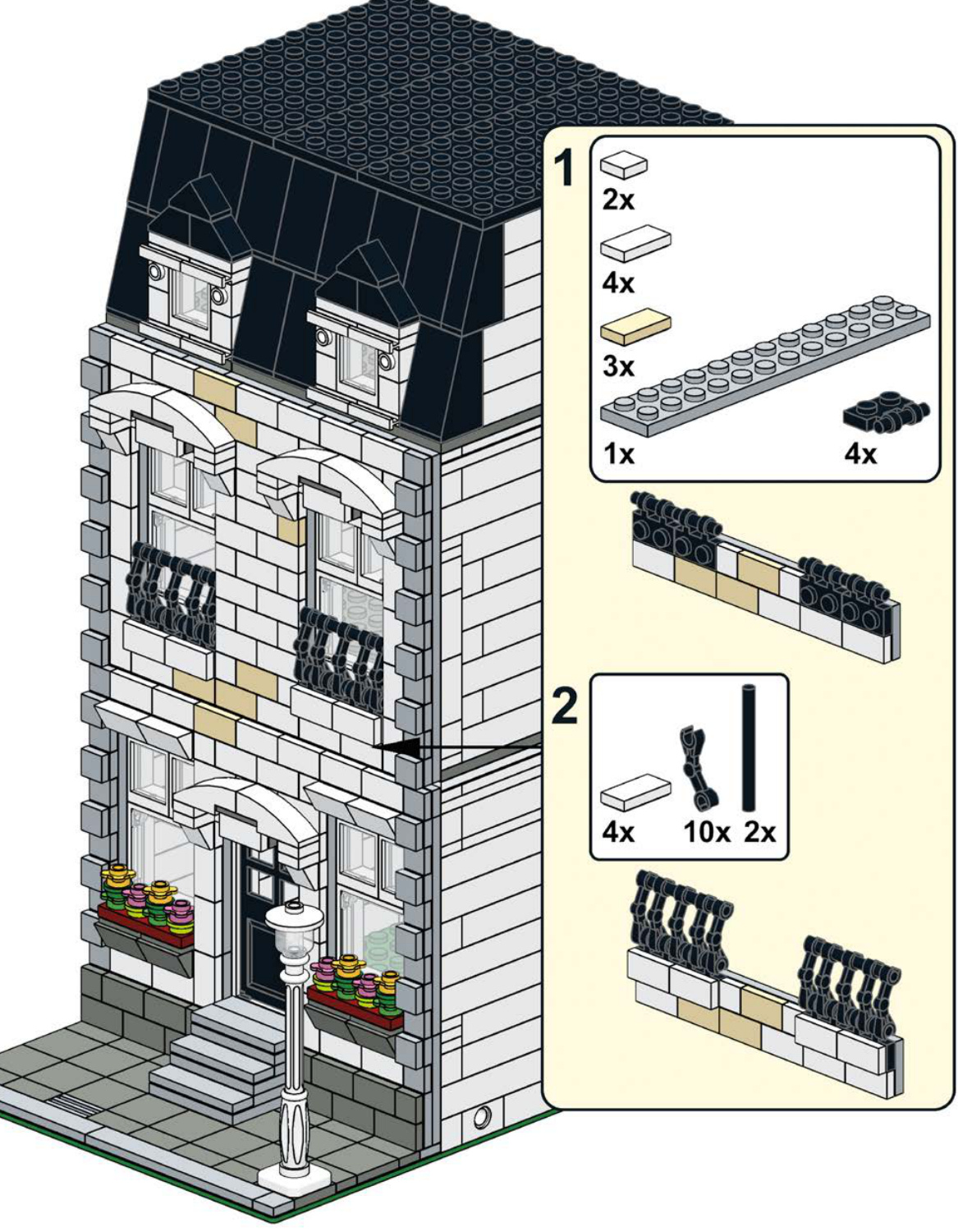 1
2x
4x
3x
1x
4x

2
4x
10x
2x