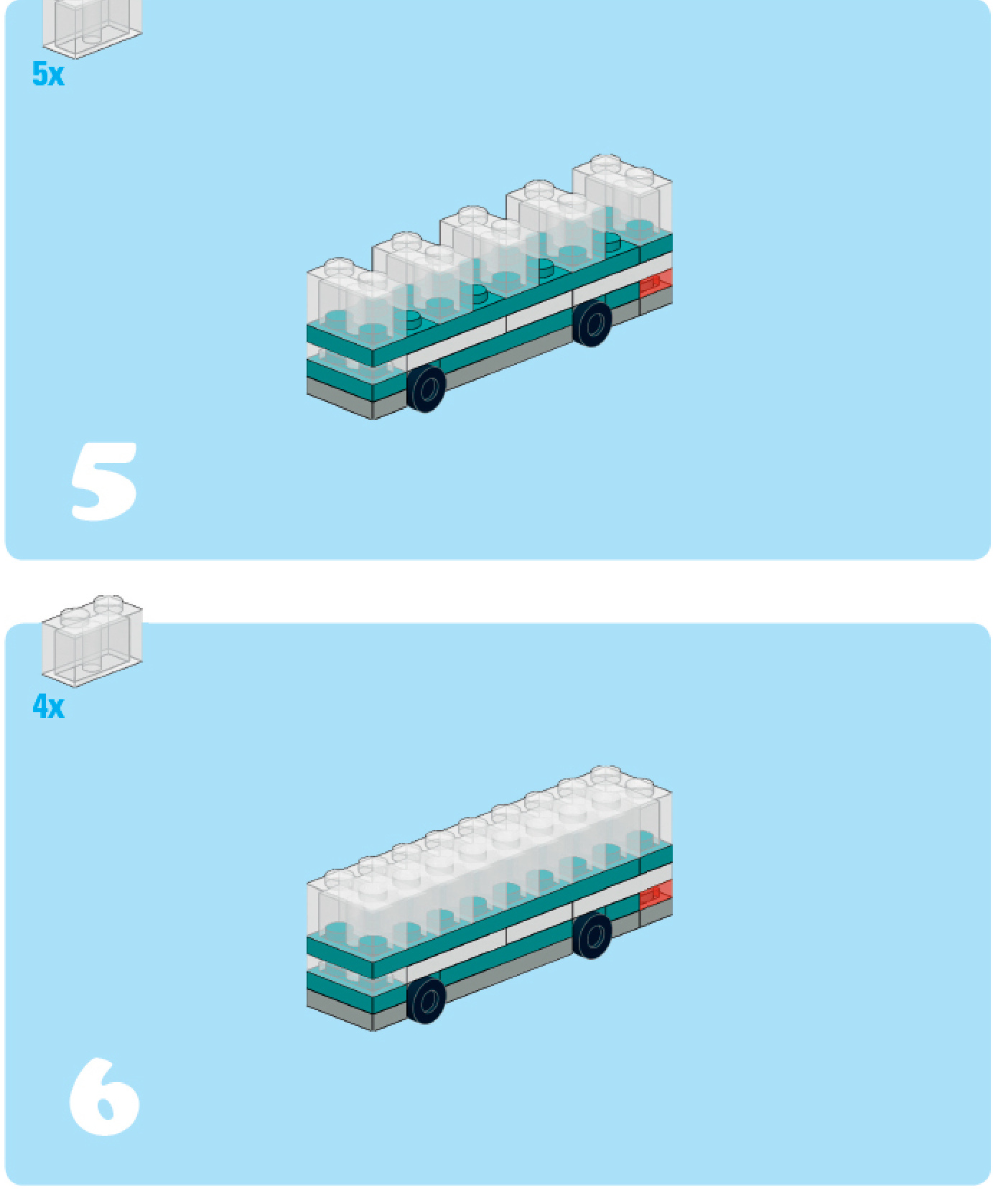 5x

5

4x

6