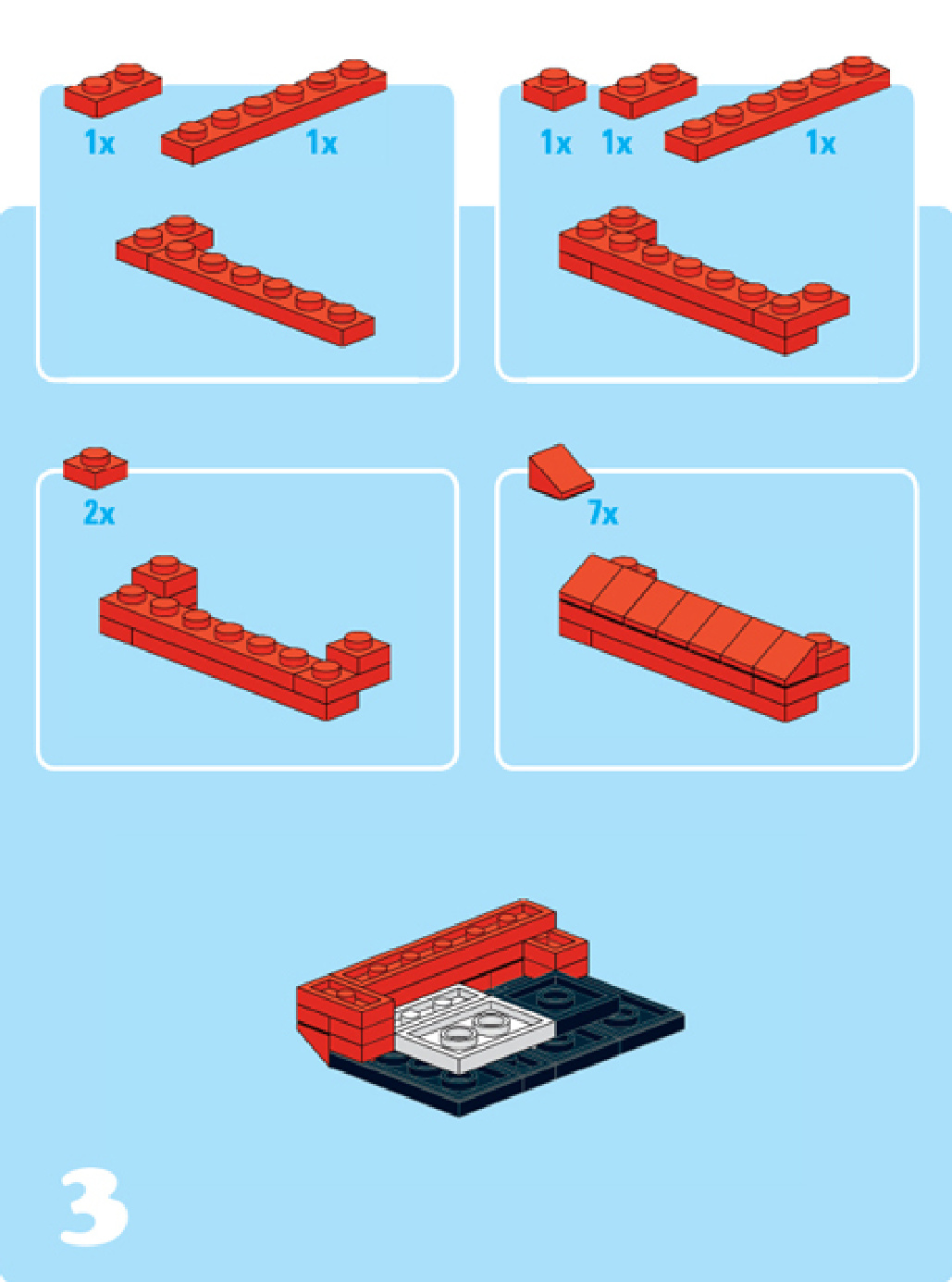 1x 1x

1x 1x 1x

2x

7x

3