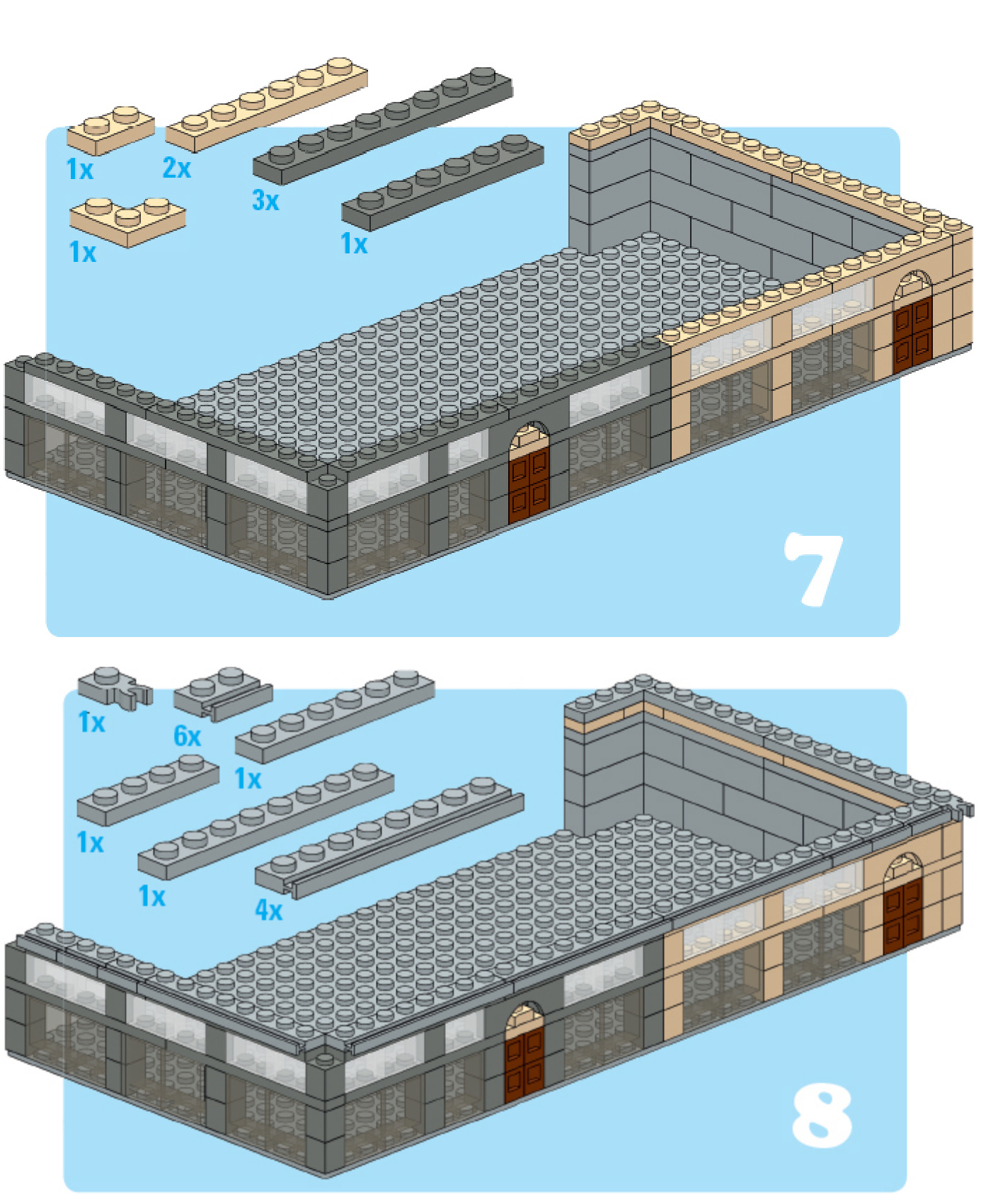 1x 2x 3x 1x 1x

7

1x 6x 1x 1x 1x 4x

8