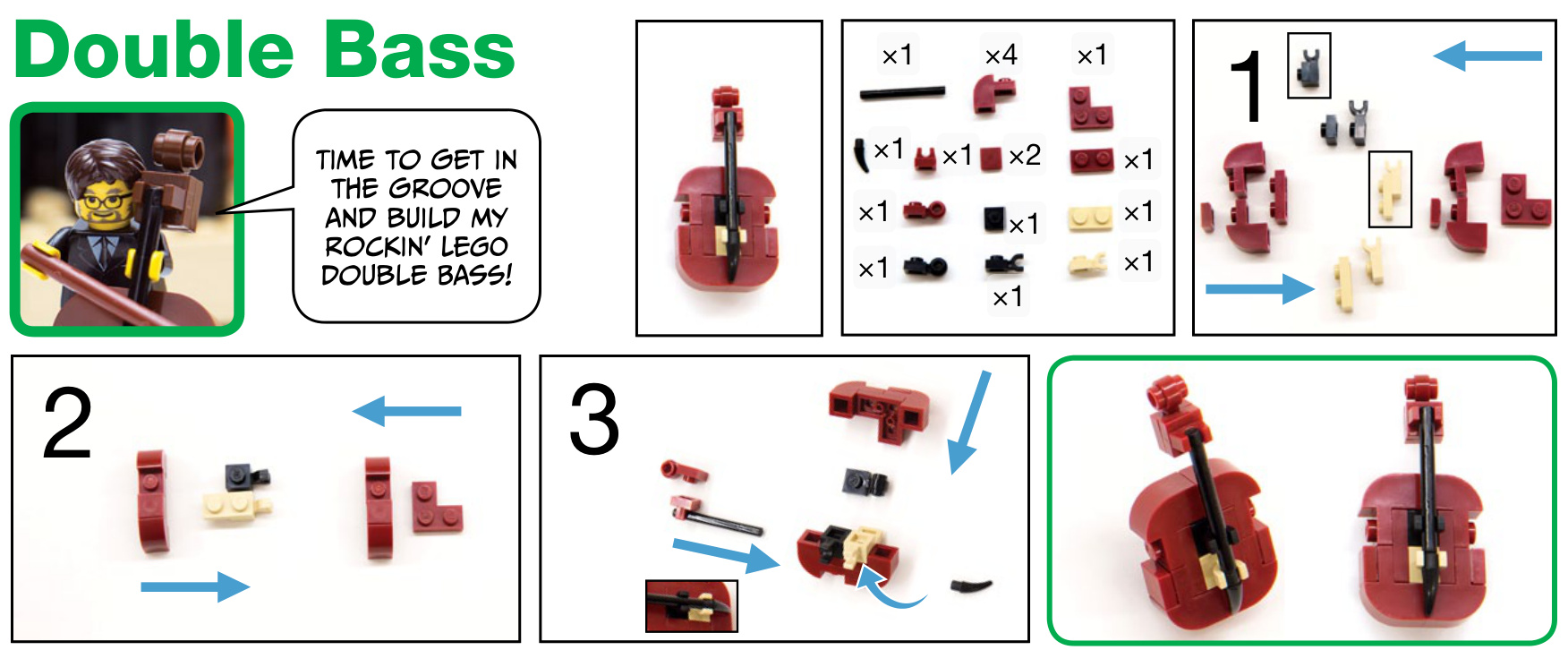 Double Bass

TIME TO GET IN THE GROOVE AND BUILD MY ROCKIN' LEGO DOUBLE BASS!

×1 ×4 ×1
×1 ×1 ×2 ×1
×1 ×1 ×1
×1 ×1 ×1

1

2

3