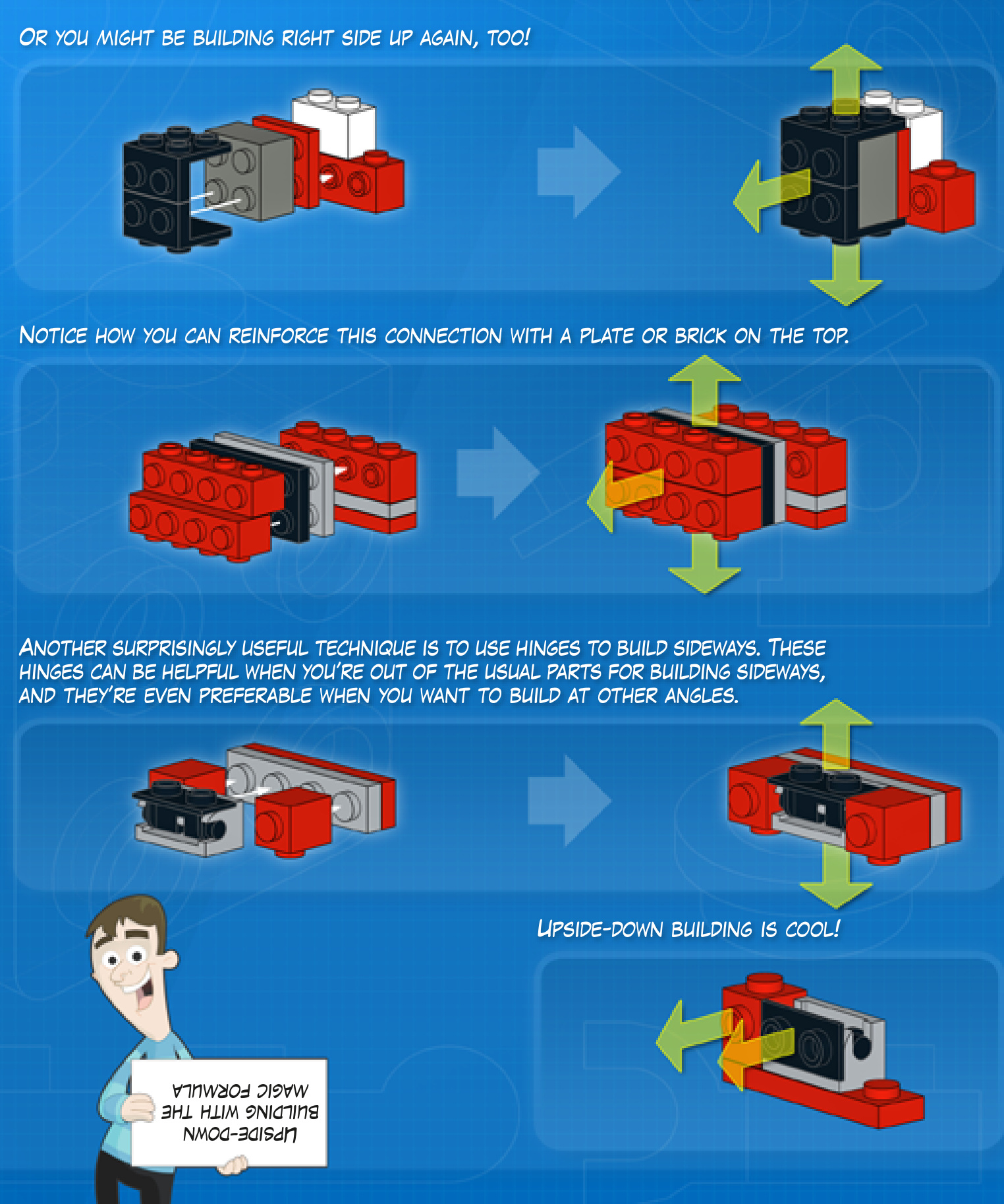 OR YOU MIGHT BE BUILDING RIGHT SIDE UP AGAIN, TOO!

NOTICE HOW YOU CAN REINFORCE THIS CONNECTION WITH A PLATE OR BRICK ON THE TOP.

ANOTHER SURPRISINGLY USEFUL TECHNIQUE IS TO USE HINGES TO BUILD SIDEWAYS. THESE HINGES CAN BE HELPFUL WHEN YOU'RE OUT OF THE USUAL PARTS FOR BUILDING SIDEWAYS, AND THEY'RE EVEN PREFERABLE WHEN YOU WANT TO BUILD AT OTHER ANGLES.

UPSIDE-DOWN BUILDING IS COOL!

UPSIDE-DOWN BUILDING WITH THE MAGIC FORMULA