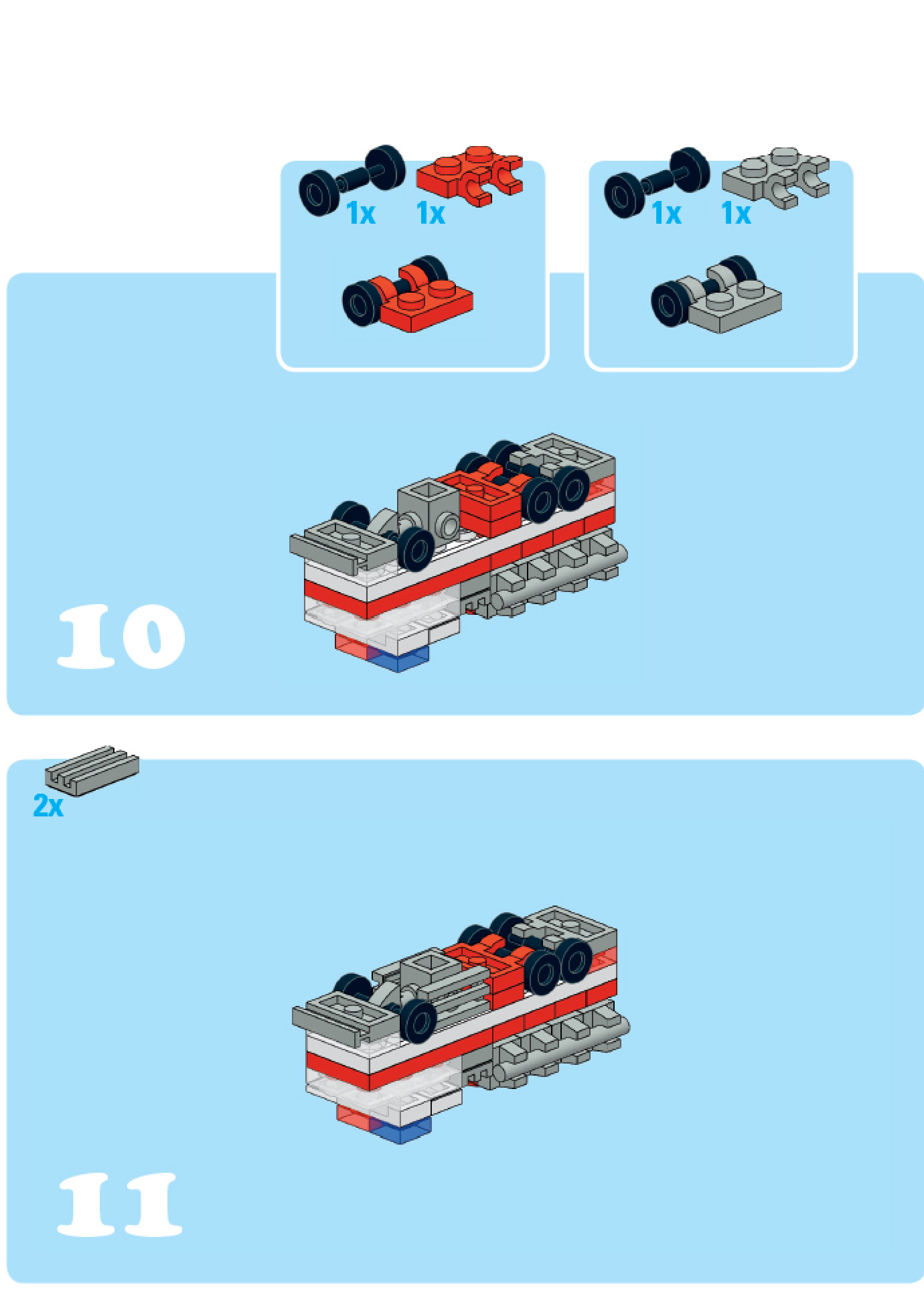 1x 1x

1x 1x

10

2x

11