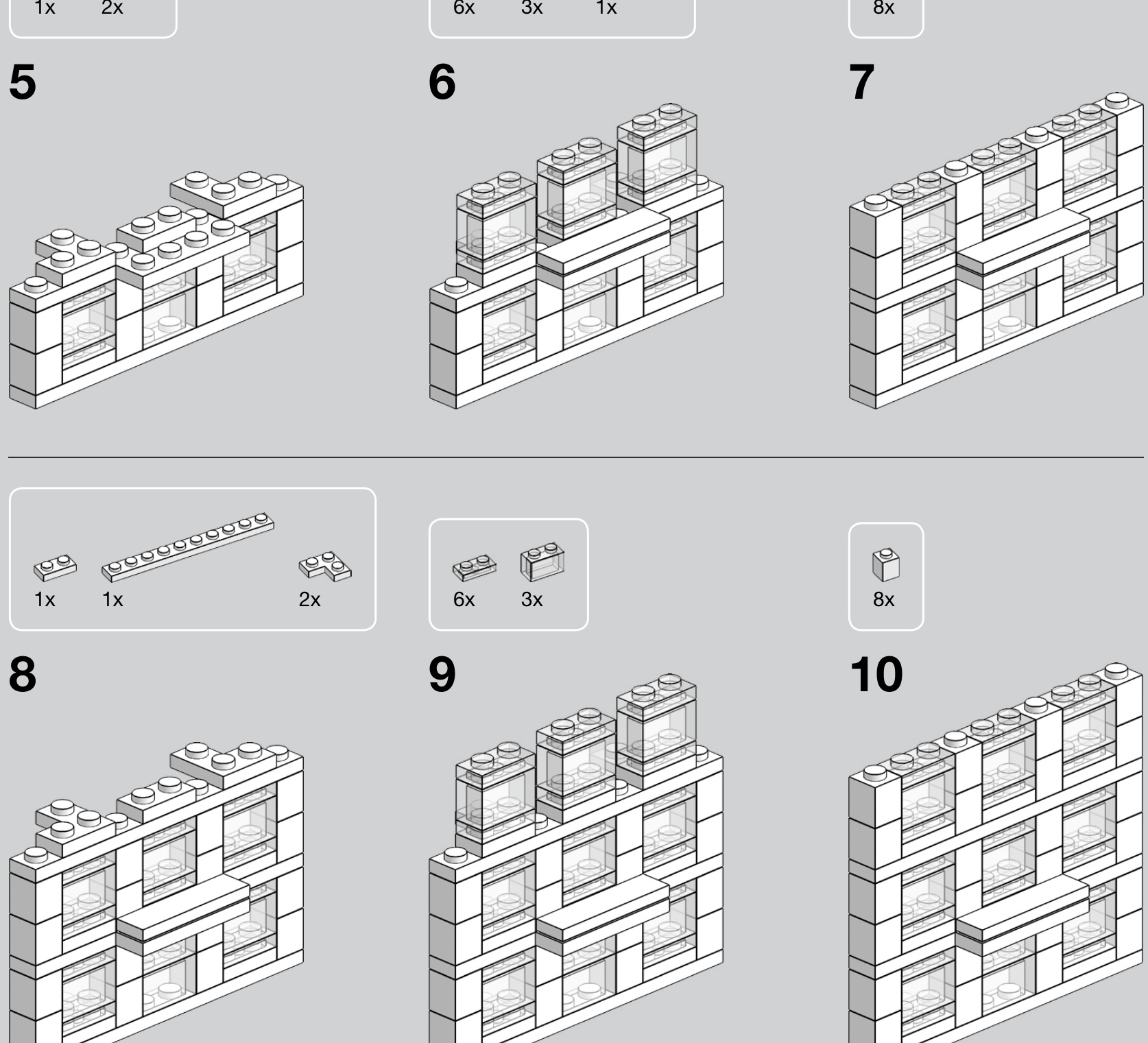 1x 2x

6x 3x 1x

8x

5

6

7

1x 1x 2x

6x 3x

8x

8

9

10