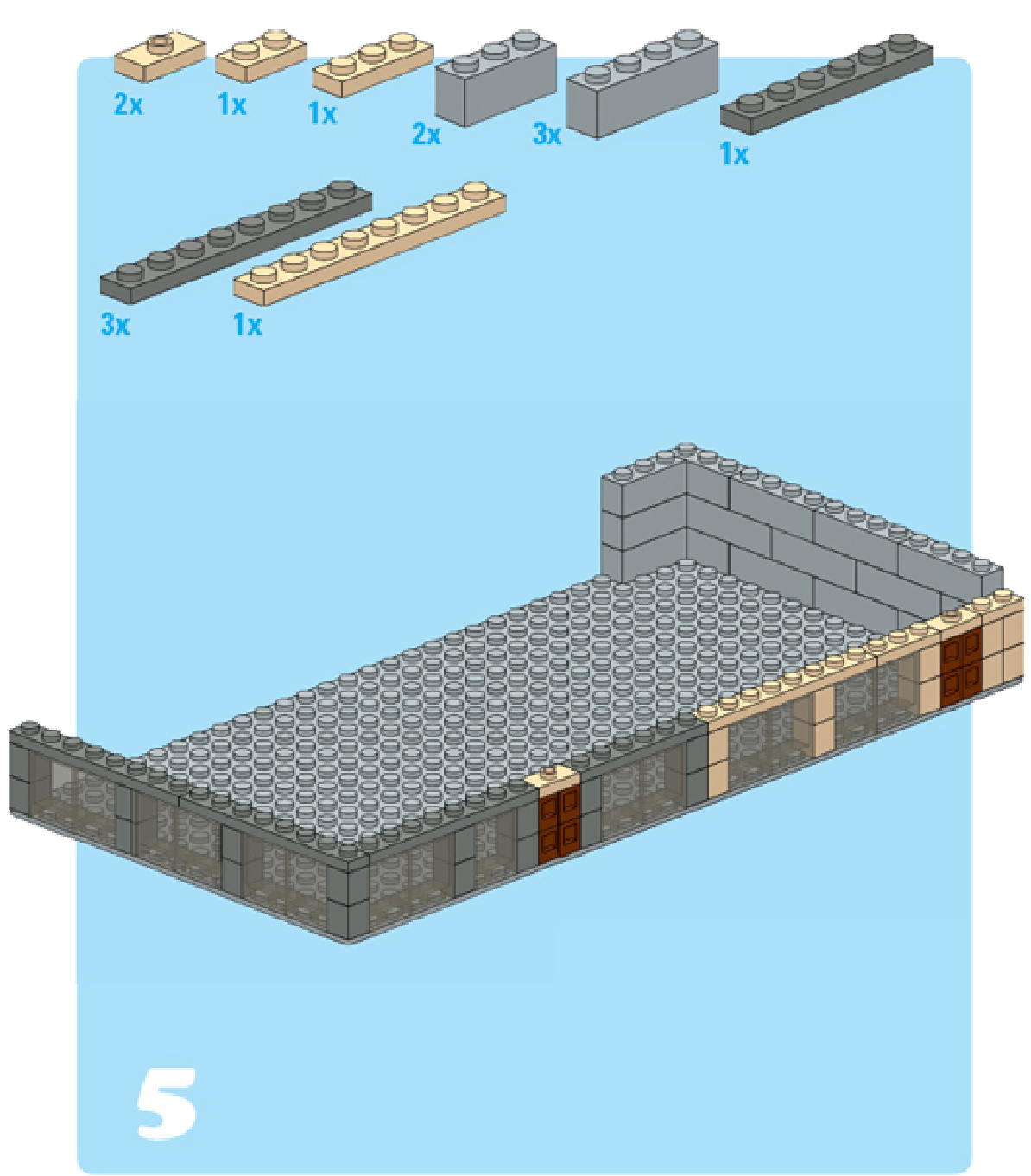 2x
1x
1x
2x
3x
1x
3x
1x
5