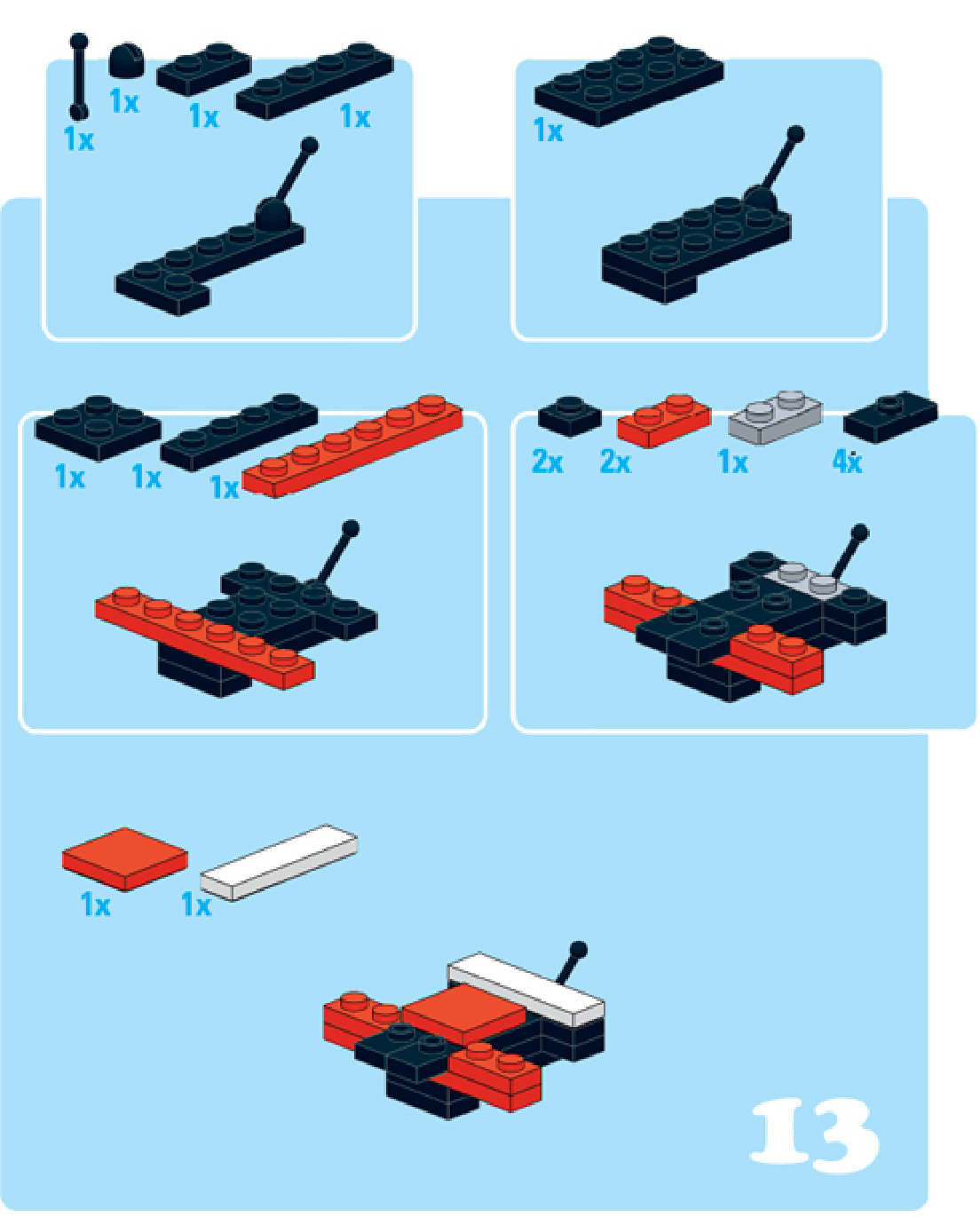 1x 1x 1x 1x

1x

1x 1x 1x

2x 2x 1x 4x

1x 1x

13