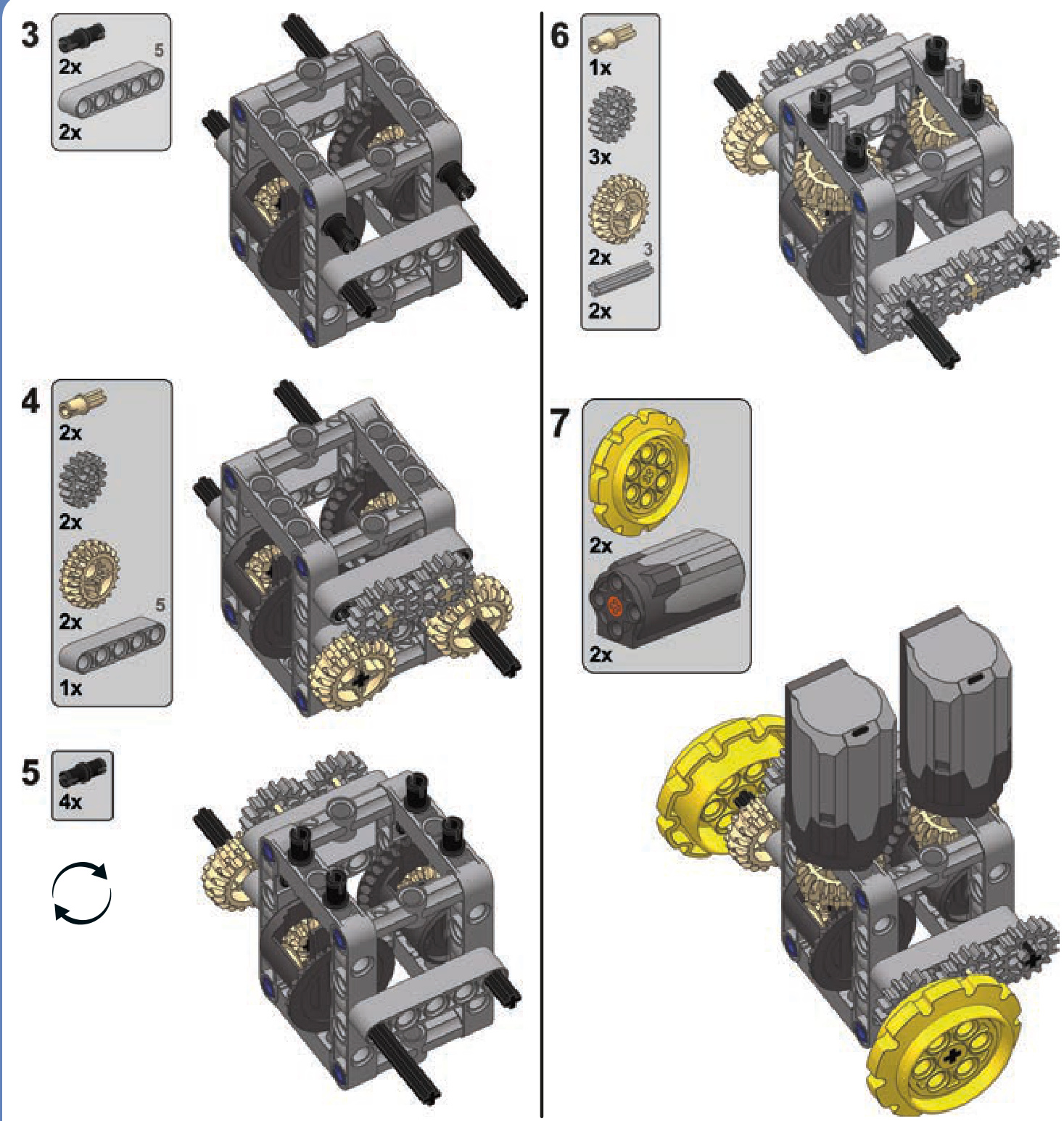 3
2x
5
2x

4
2x
2x
2x
5
1x

5
4x

6
1x
3x
2x
3
2x

7
2x
2x