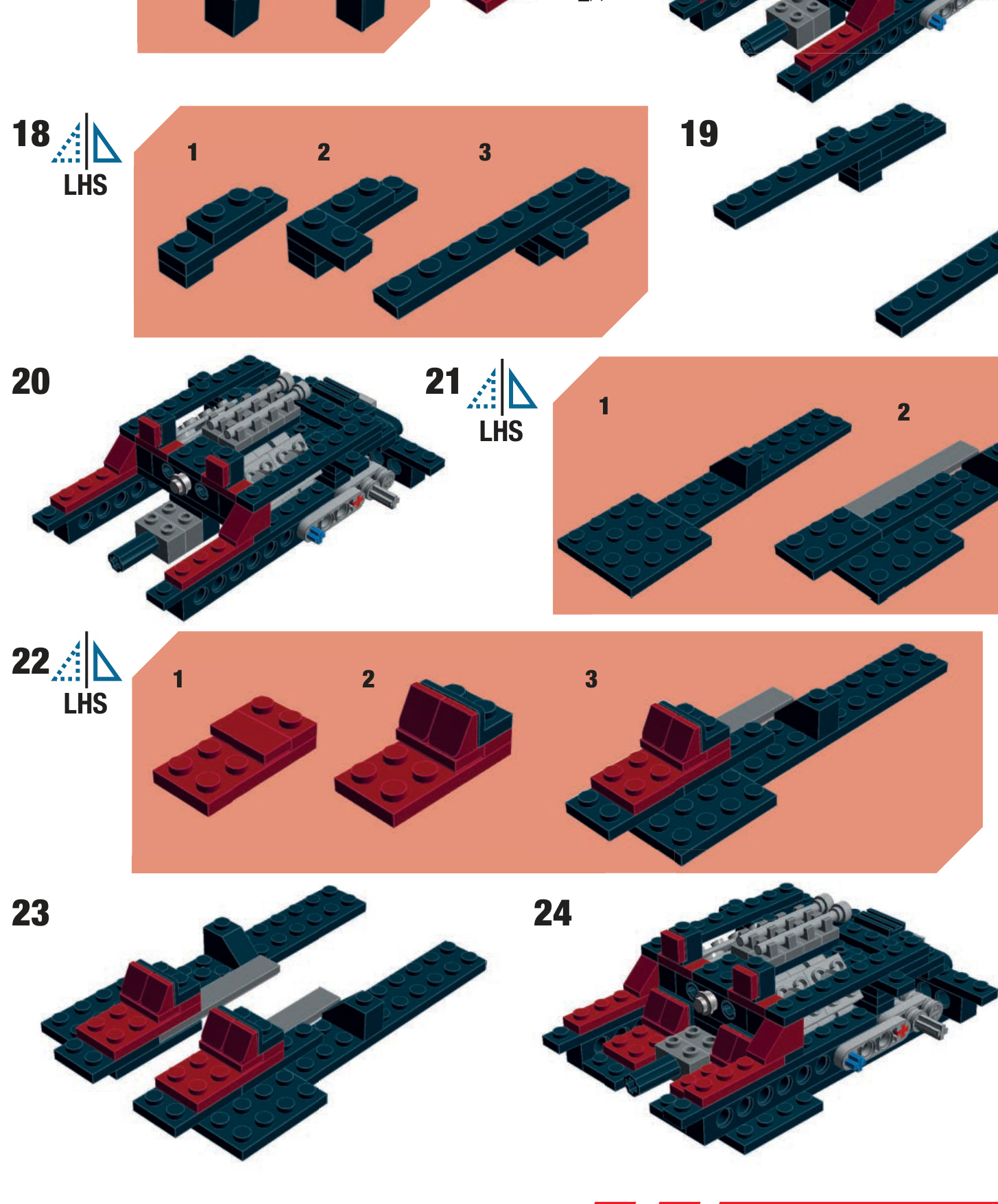 18
LHS
1
2
3
19
20
21
LHS
1
2
22
LHS
1
2
3
23
24