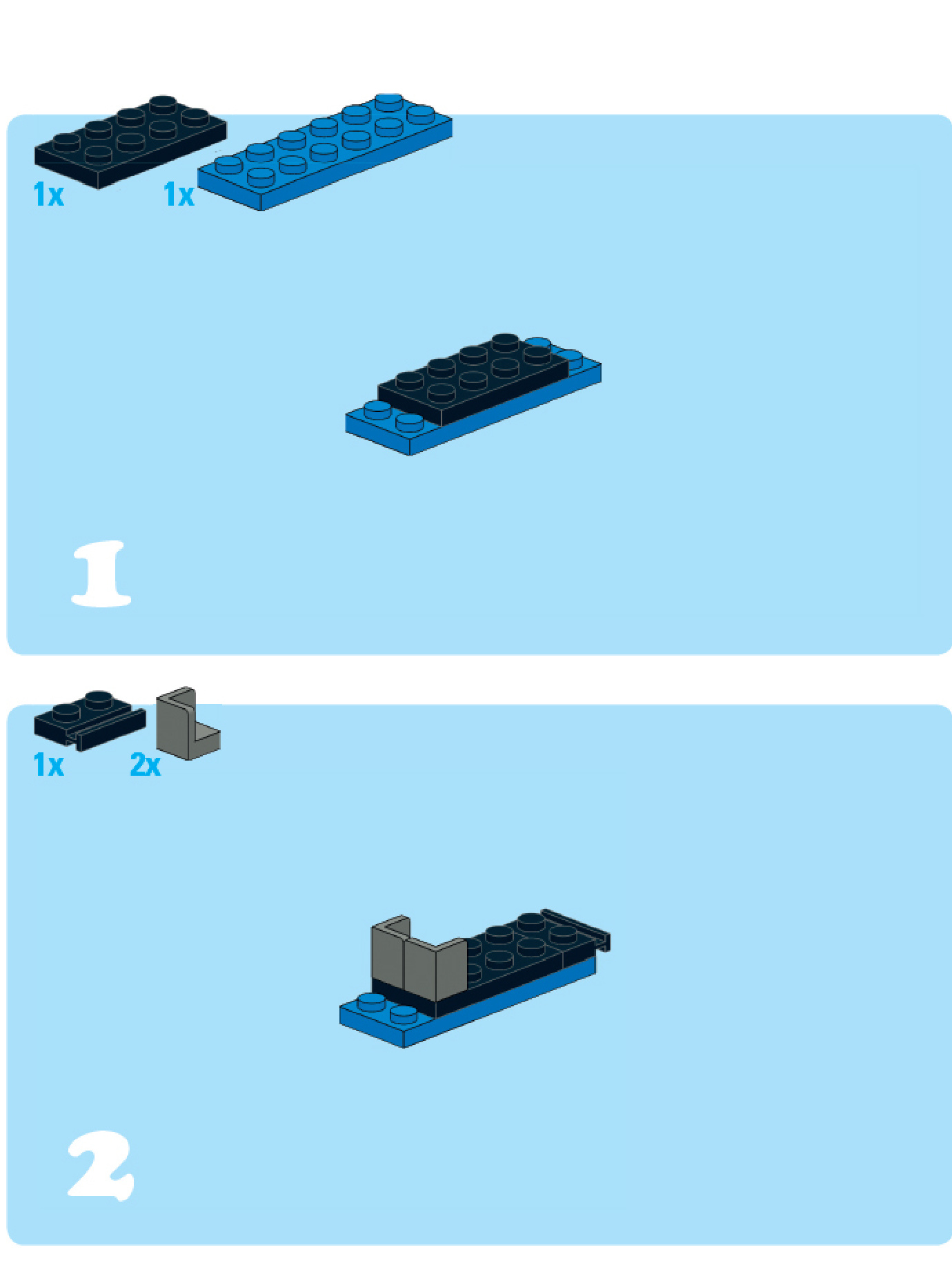 1x 1x

1

1x 2x

2