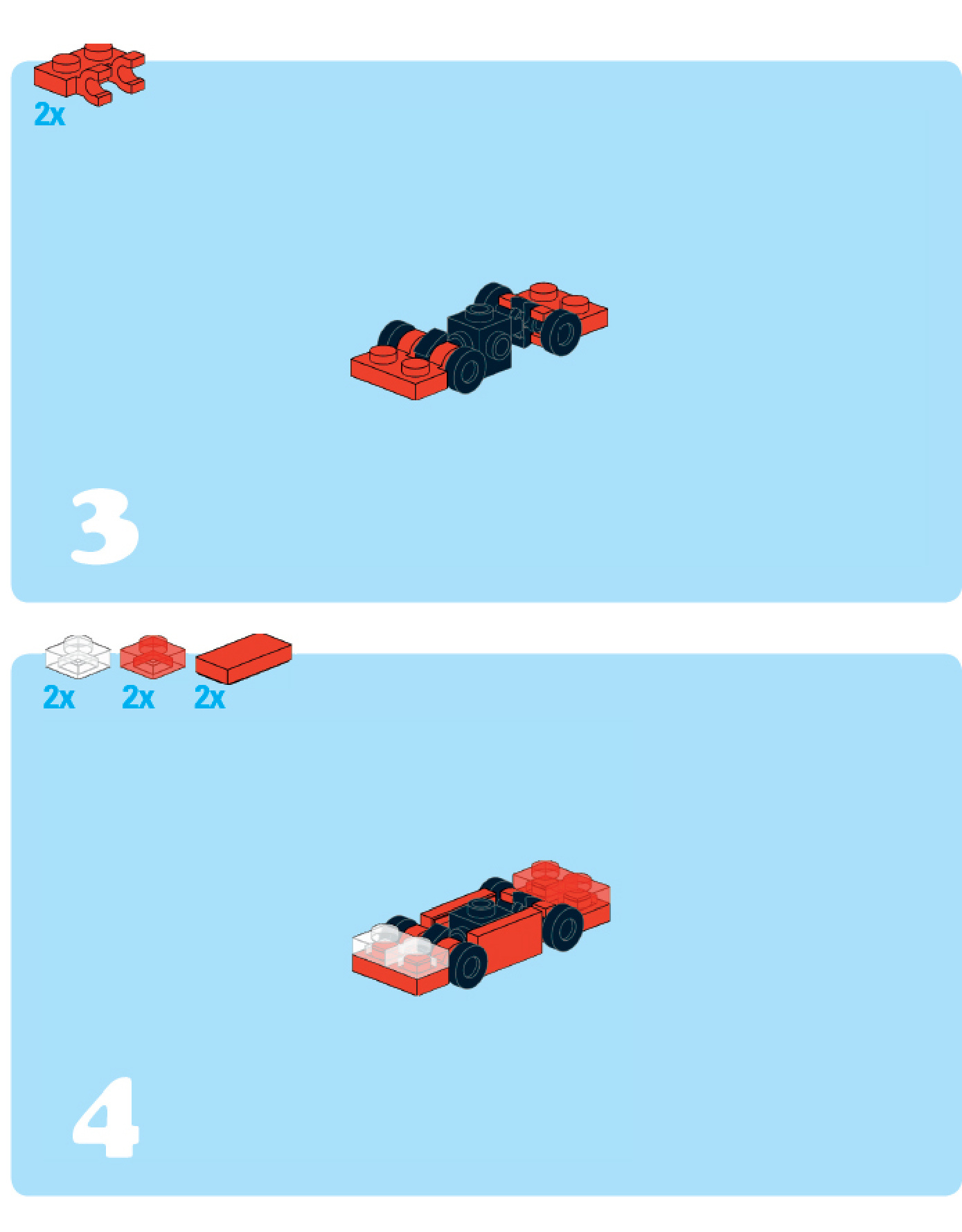 2x

3

2x 2x 2x

4