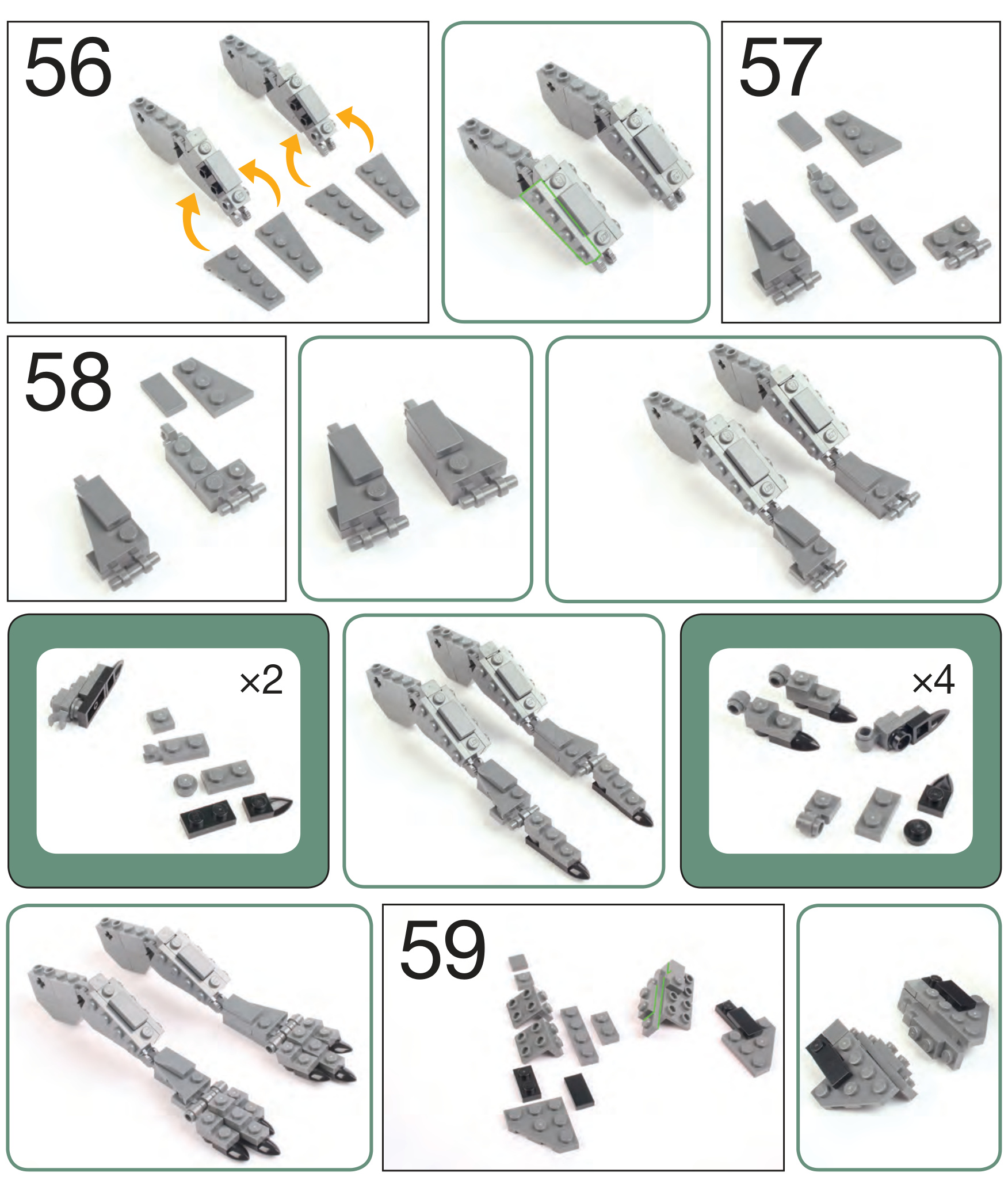 56

57

58

×2

×4

59