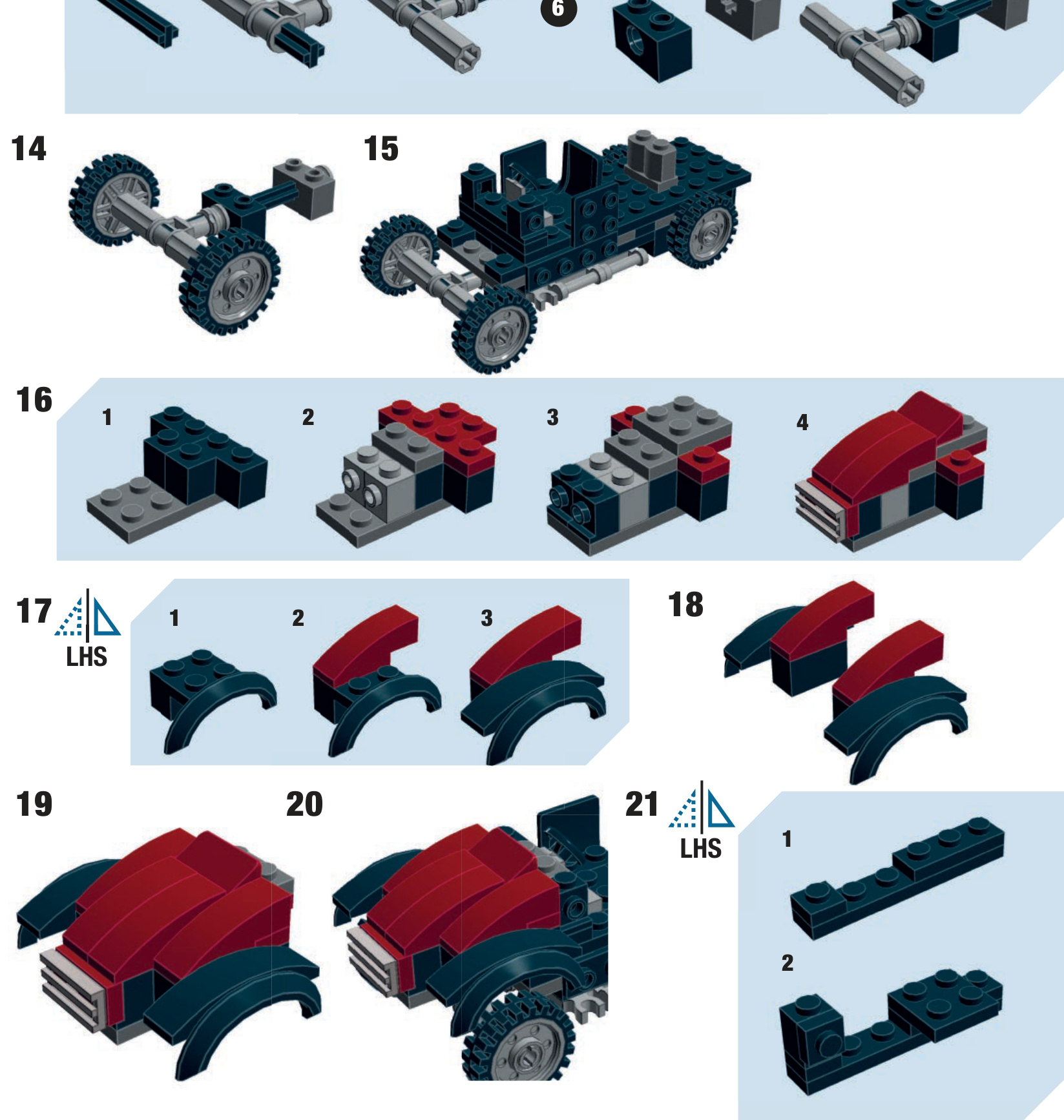 6

14

15

16

1

2

3

4

17

LHS

1

2

3

18

19

20

21

LHS

1

2